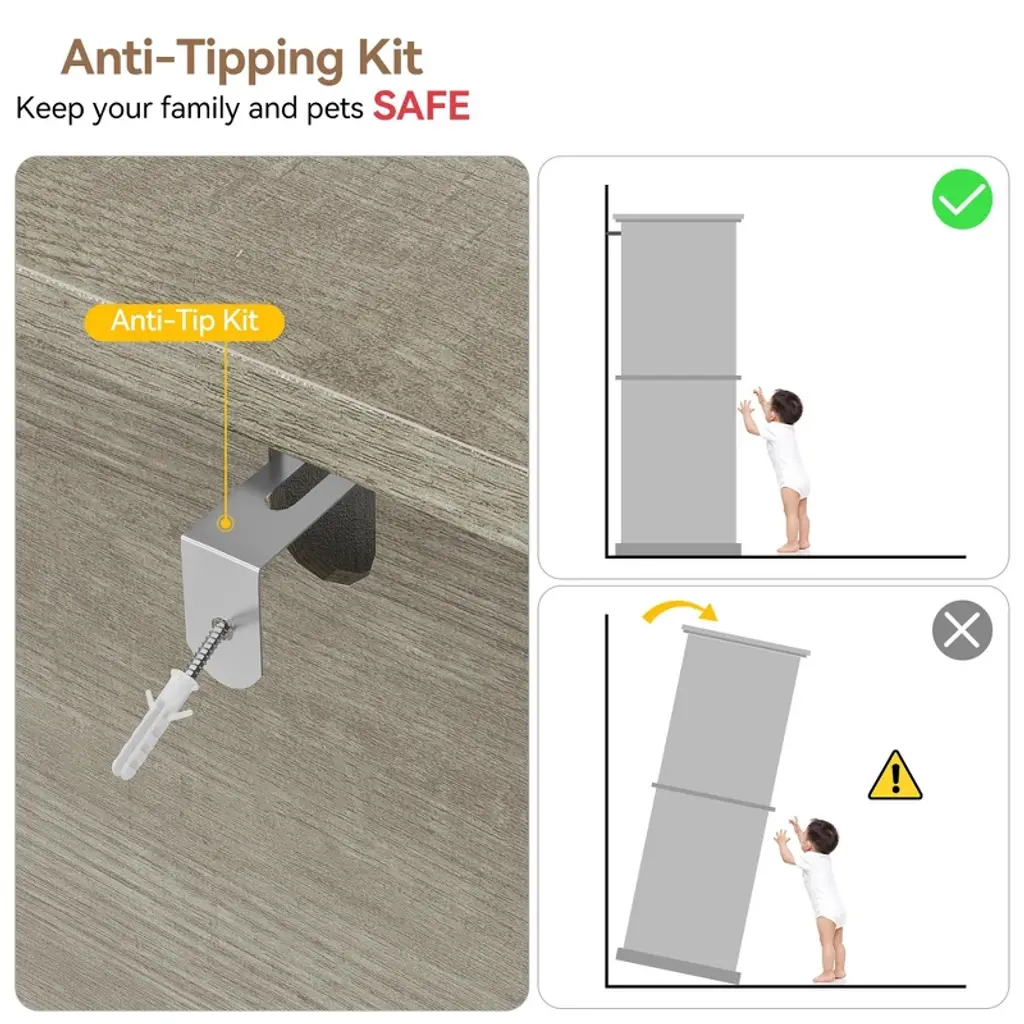 Anti-Tipping Kit
Keep your family and pets SAFE

Anti-Tip Kit