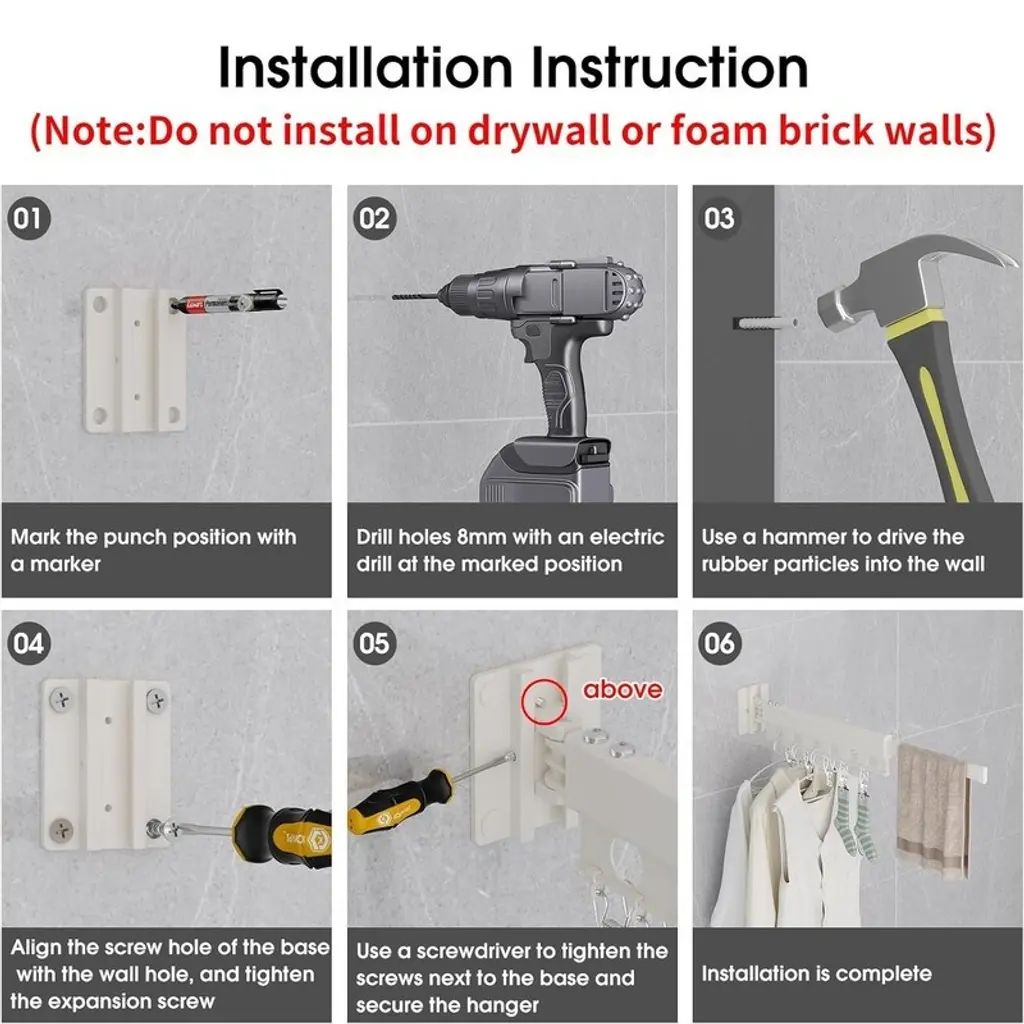 Installation Instruction
(Note:Do not install on drywall or foam brick walls)

01
Mark the punch position with a marker

02
Drill holes 8mm with an electric drill at the marked position

03
Use a hammer to drive the rubber particles into the wall

04
Align the screw hole of the base with the wall hole, and tighten the expansion screw

05
above
Use a screwdriver to tighten the screws next to the base and secure the hanger

06
Installation is complete