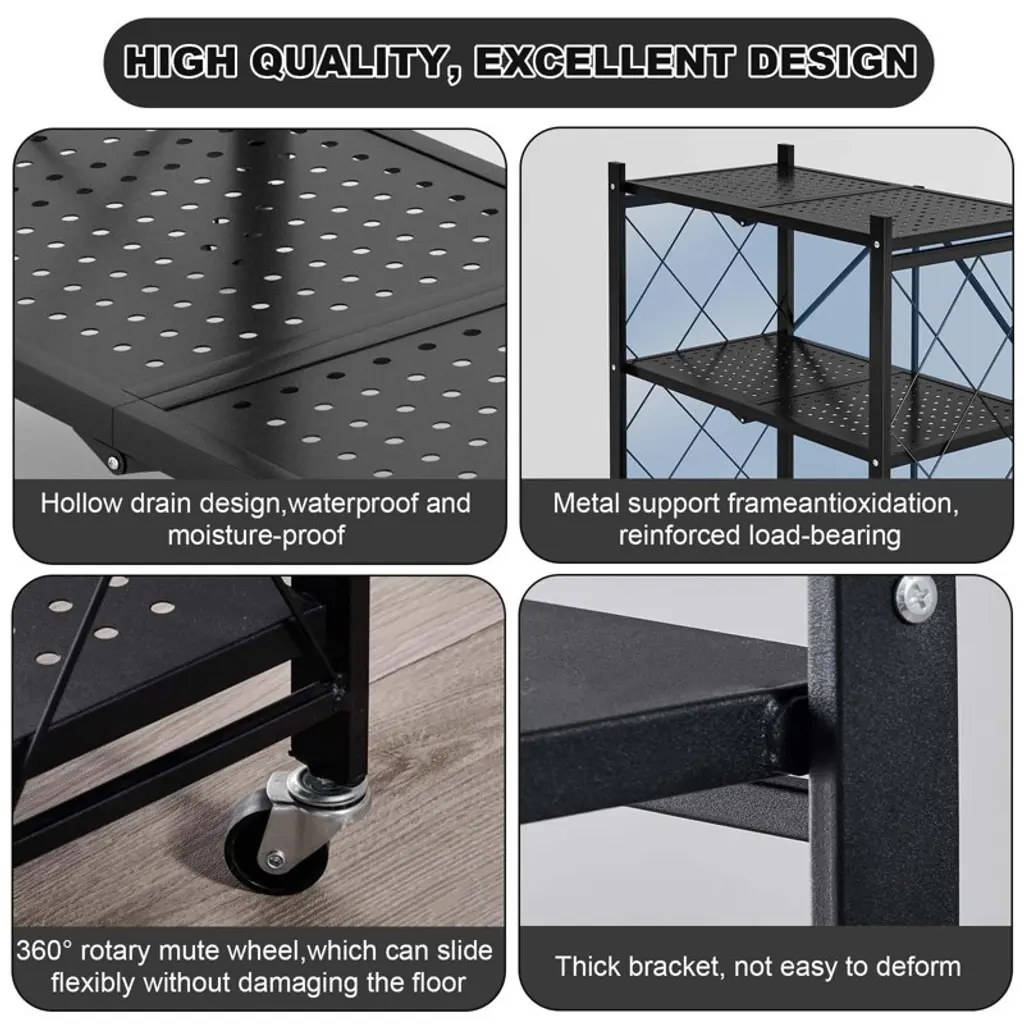 HIGH QUALITY, EXCELLENT DESIGN

Hollow drain design,waterproof and moisture-proof

Metal support frameantioxidation, reinforced load-bearing

360° rotary mute wheel,which can slide flexibly without damaging the floor

Thick bracket, not easy to deform