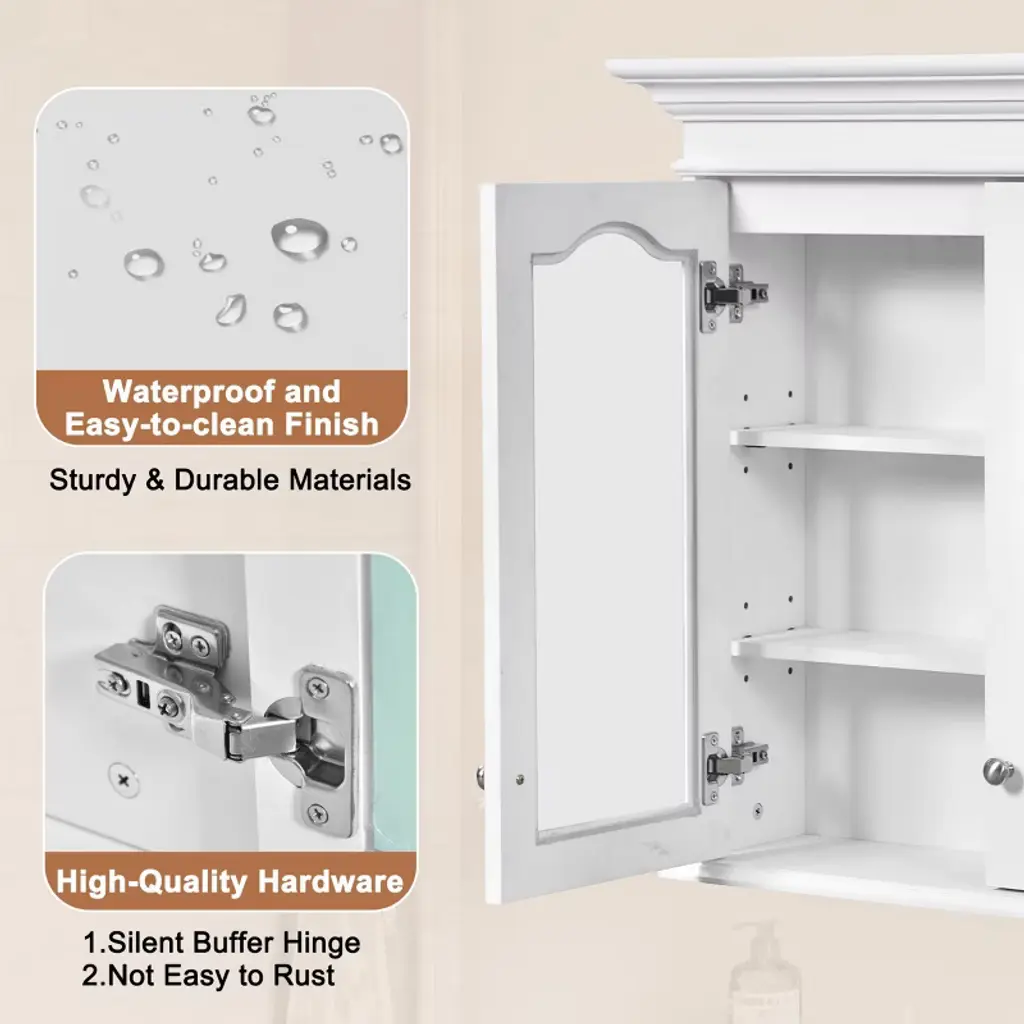 Waterproof and Easy-to-clean Finish

Sturdy & Durable Materials

High-Quality Hardware

1.Silent Buffer Hinge
2.Not Easy to Rust