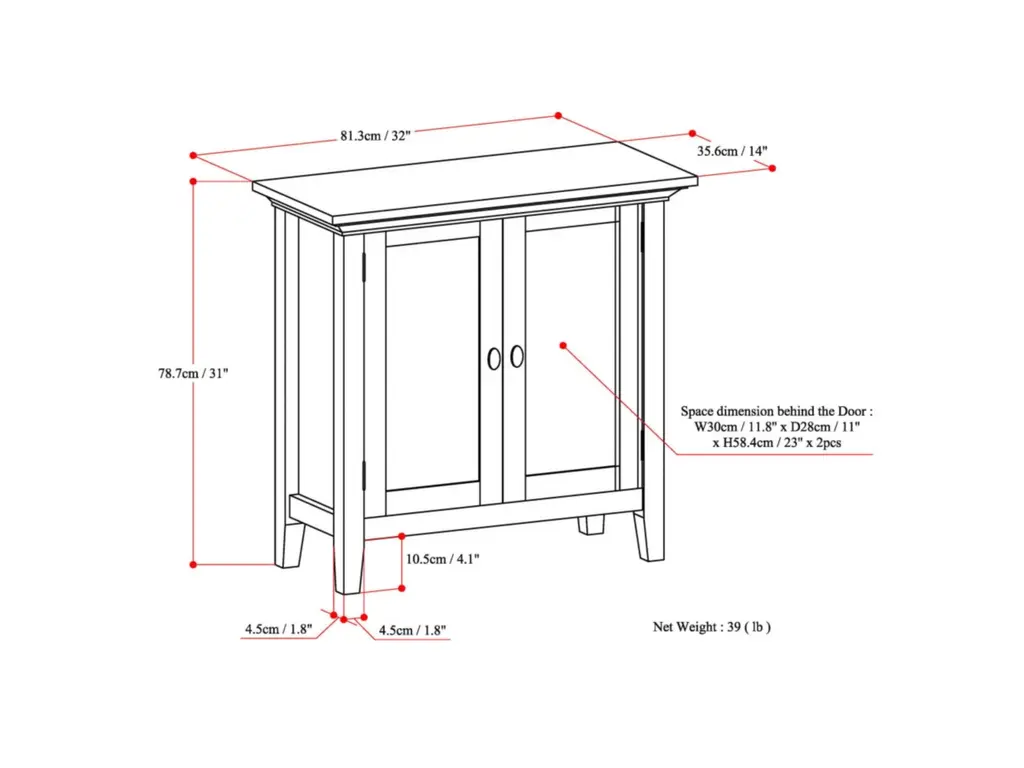 81.3cm / 32"

35.6cm / 14"

78.7cm / 31"

Space dimension behind the Door : W30cm / 11.8" x D28cm / 11" x H58.4cm / 23" x 2pcs

10.5cm / 4.1"

4.5cm / 1.8"

4.5cm / 1.8"

Net Weight : 39 ( lb )