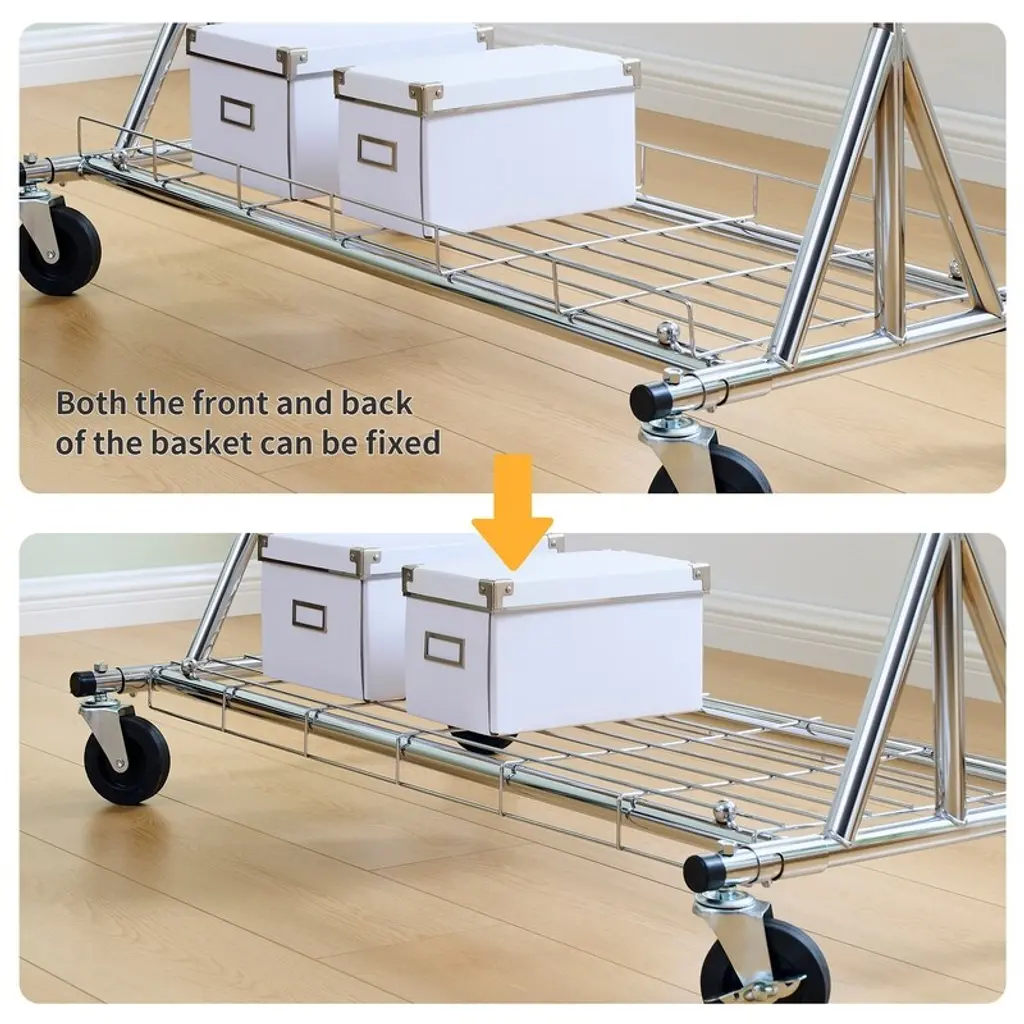 Both the front and back of the basket can be fixed