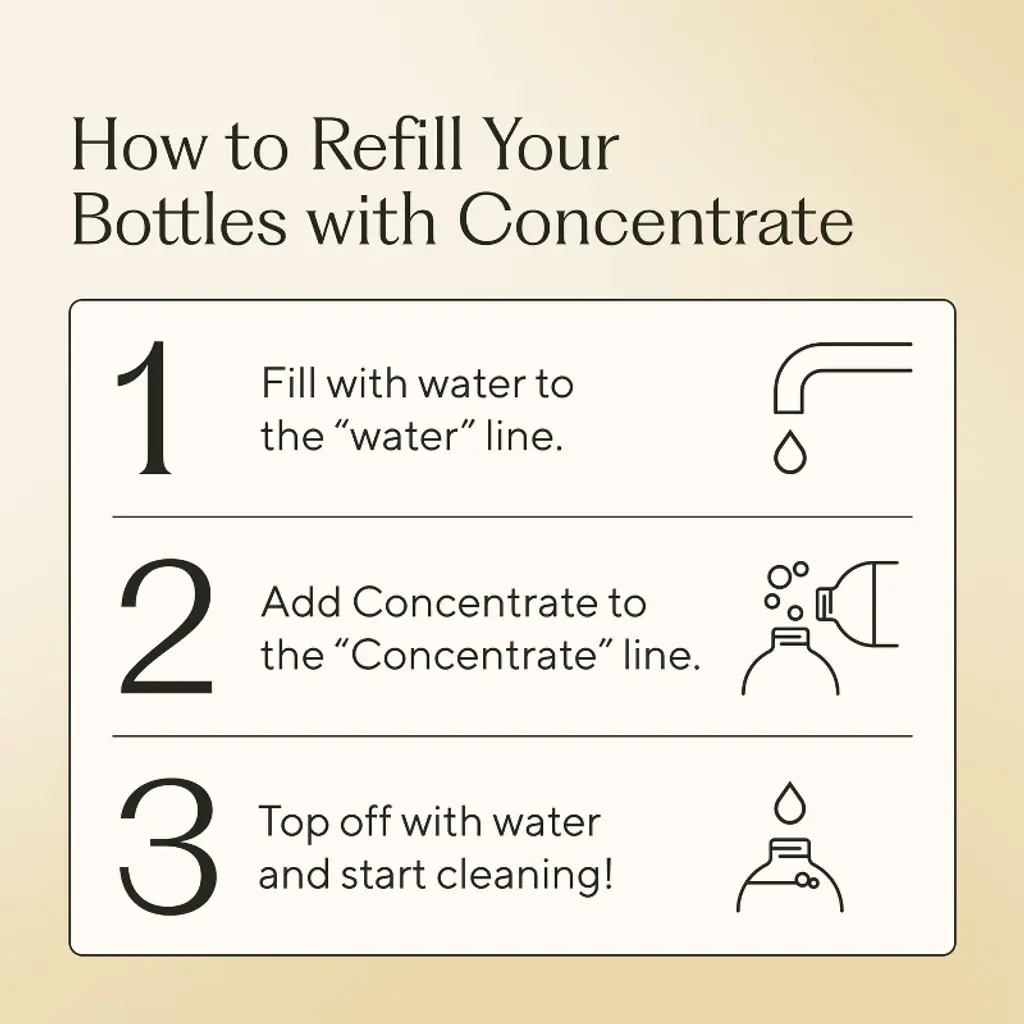 How to Refill Your Bottles with Concentrate

1 Fill with water to the “water” line.

2 Add Concentrate to the “Concentrate” line.

3 Top off with water and start cleaning!