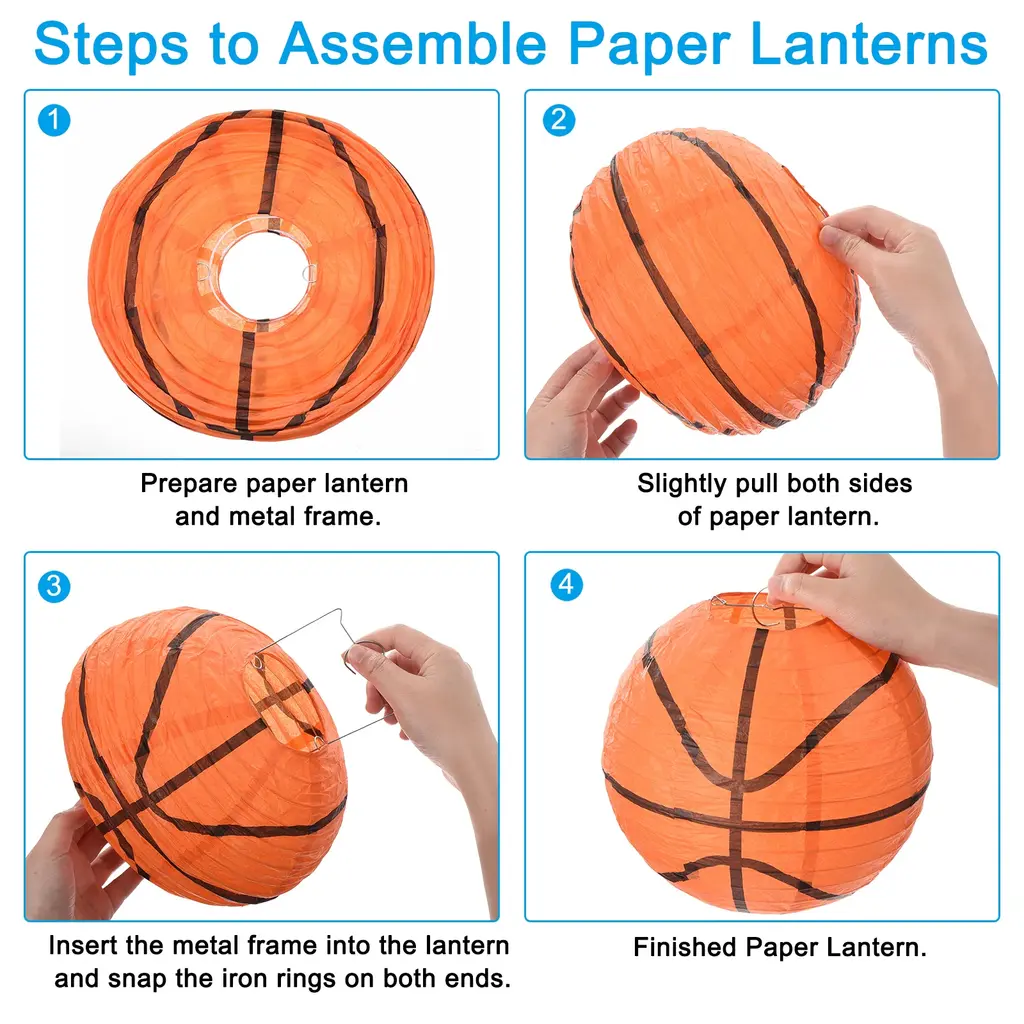 Steps to Assemble Paper Lanterns

1

Prepare paper lantern and metal frame.

2

Slightly pull both sides of paper lantern.

3

Insert the metal frame into the lantern and snap the iron rings on both ends.

4

Finished Paper Lantern.