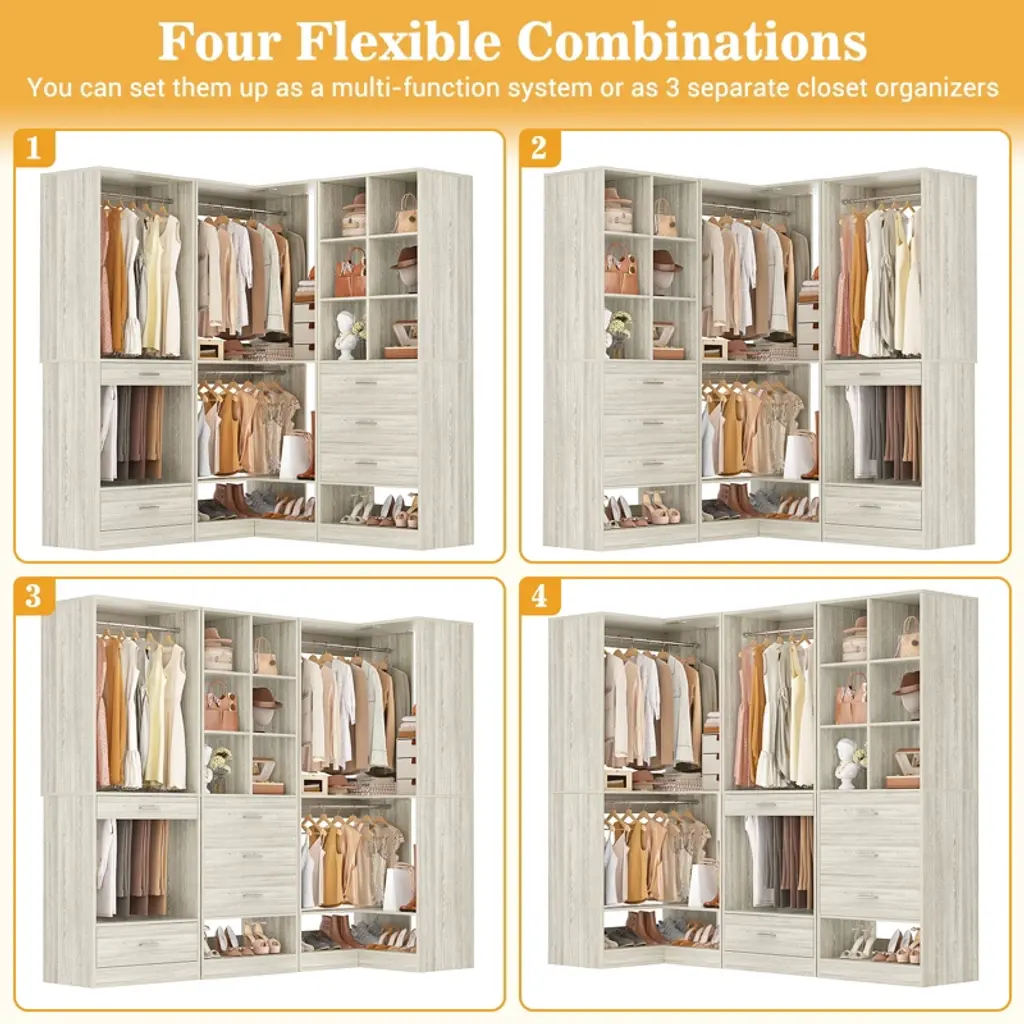 Four Flexible Combinations
You can set them up as a multi-function system or as 3 separate closet organizers

1

2

3

4