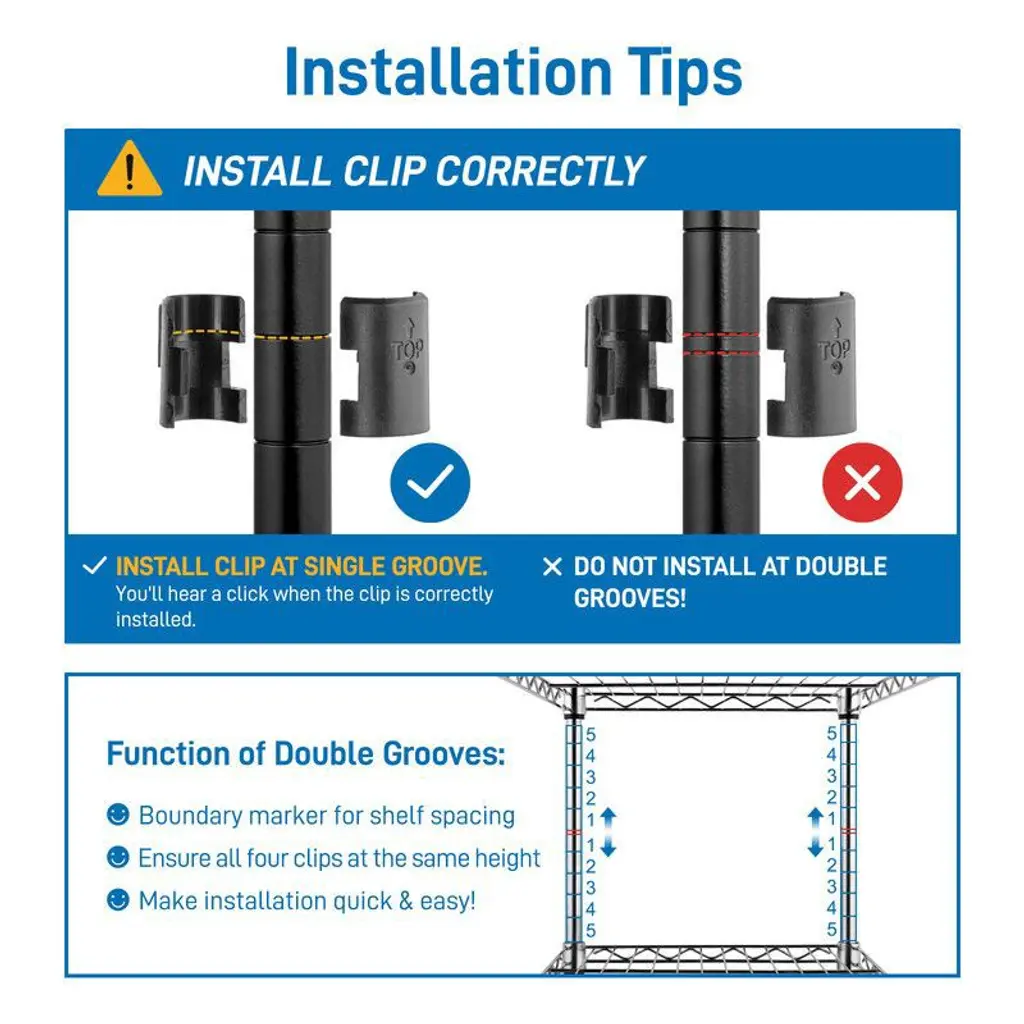 Installation Tips

INSTALL CLIP CORRECTLY

TOP

TOP

✓ INSTALL CLIP AT SINGLE GROOVE.
You'll hear a click when the clip is correctly installed.

✕ DO NOT INSTALL AT DOUBLE GROOVES!

Function of Double Grooves:

Boundary marker for shelf spacing

Ensure all four clips at the same height

Make installation quick & easy!

5
4
3
2
1
1
2
3
4
5

5
4
3
2
1
1
2
3
4
5