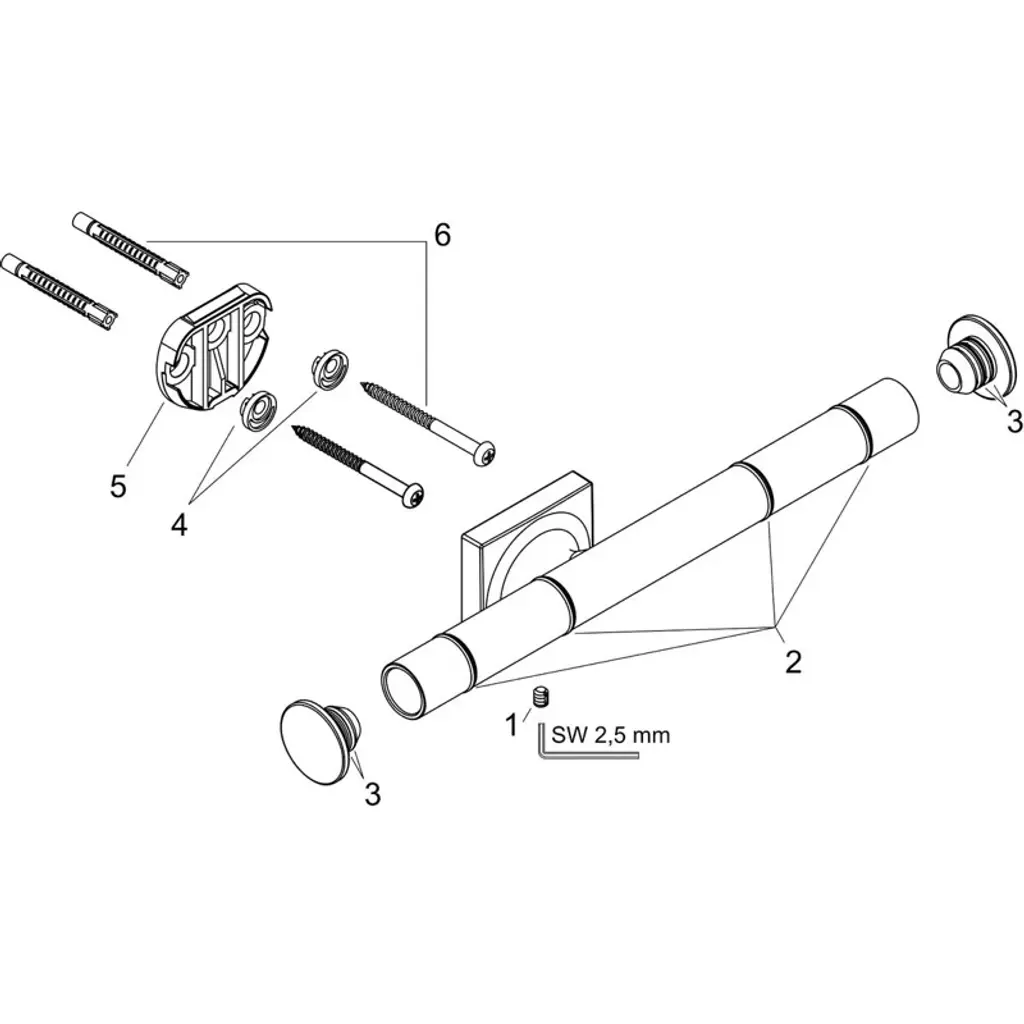 6
3
5
4
2
1
SW 2,5 mm
3