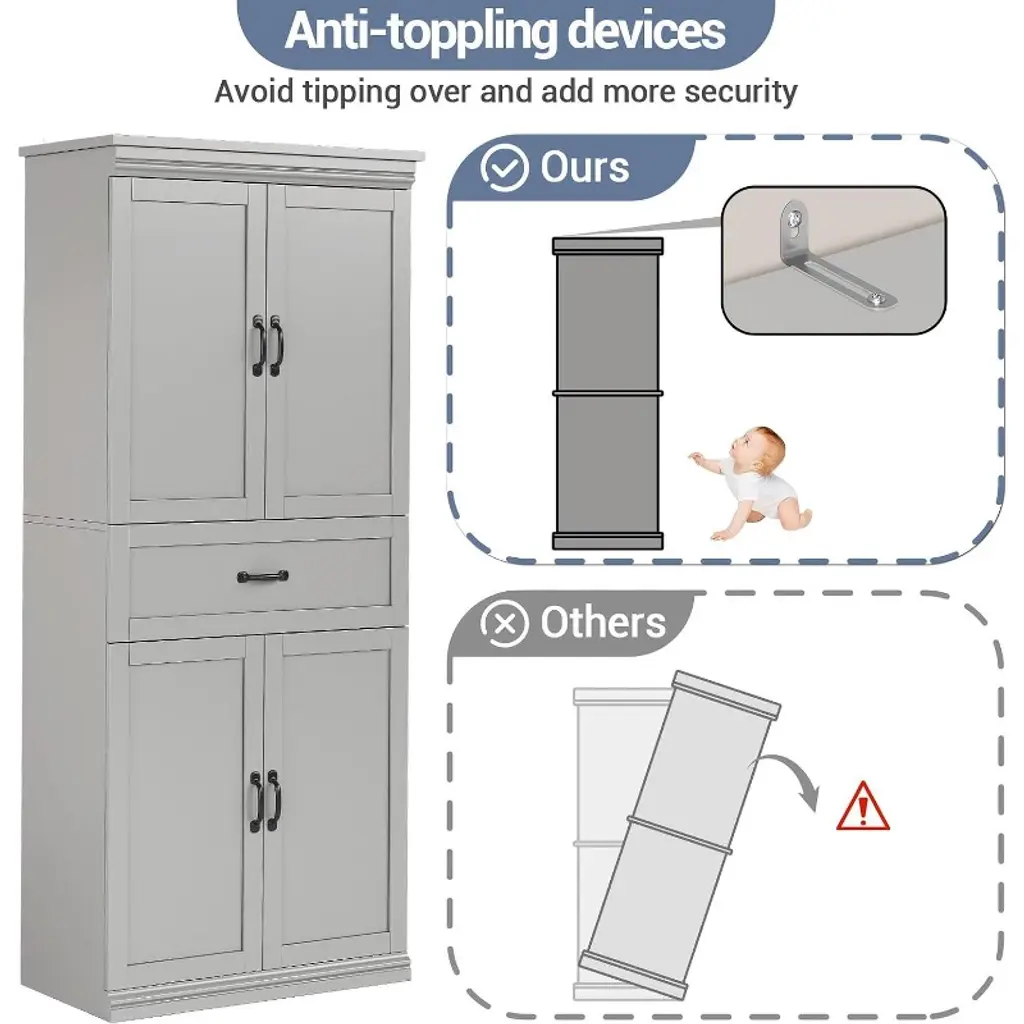 Anti-toppling devices

Avoid tipping over and add more security

Ours

Others