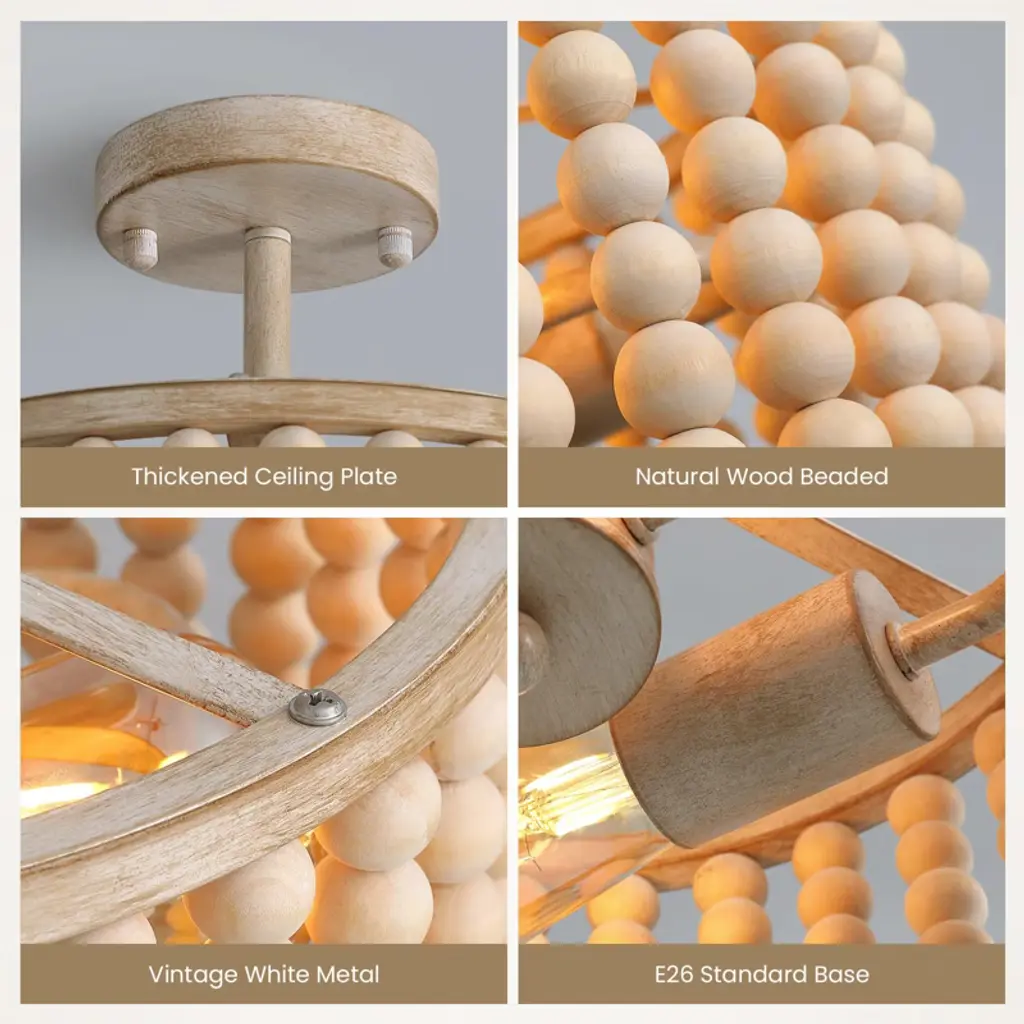 Thickened Ceiling Plate

Natural Wood Beaded

Vintage White Metal

E26 Standard Base