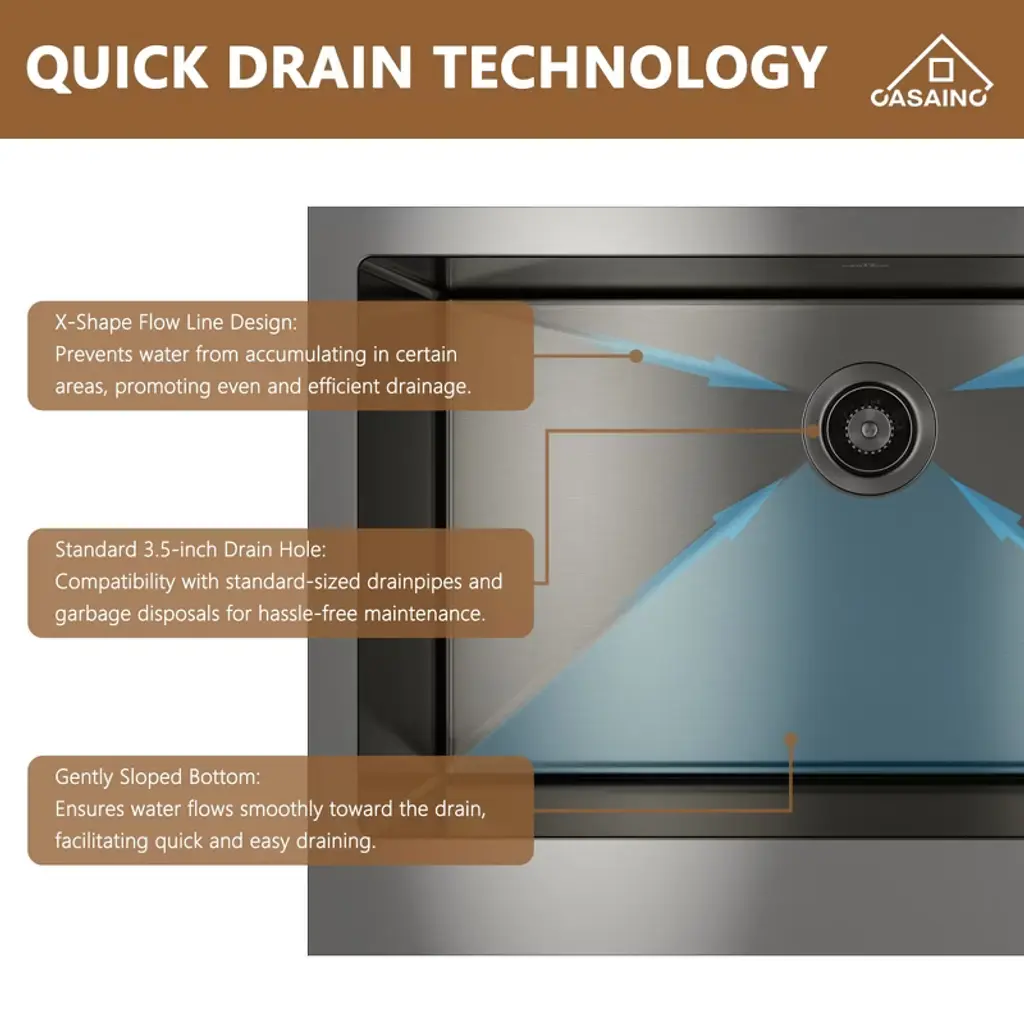 QUICK DRAIN TECHNOLOGY

CASAINC

X-Shape Flow Line Design:
Prevents water from accumulating in certain areas, promoting even and efficient drainage.

Standard 3.5-inch Drain Hole:
Compatibility with standard-sized drainpipes and garbage disposals for hassle-free maintenance.

Gently Sloped Bottom:
Ensures water flows smoothly toward the drain, facilitating quick and easy draining.