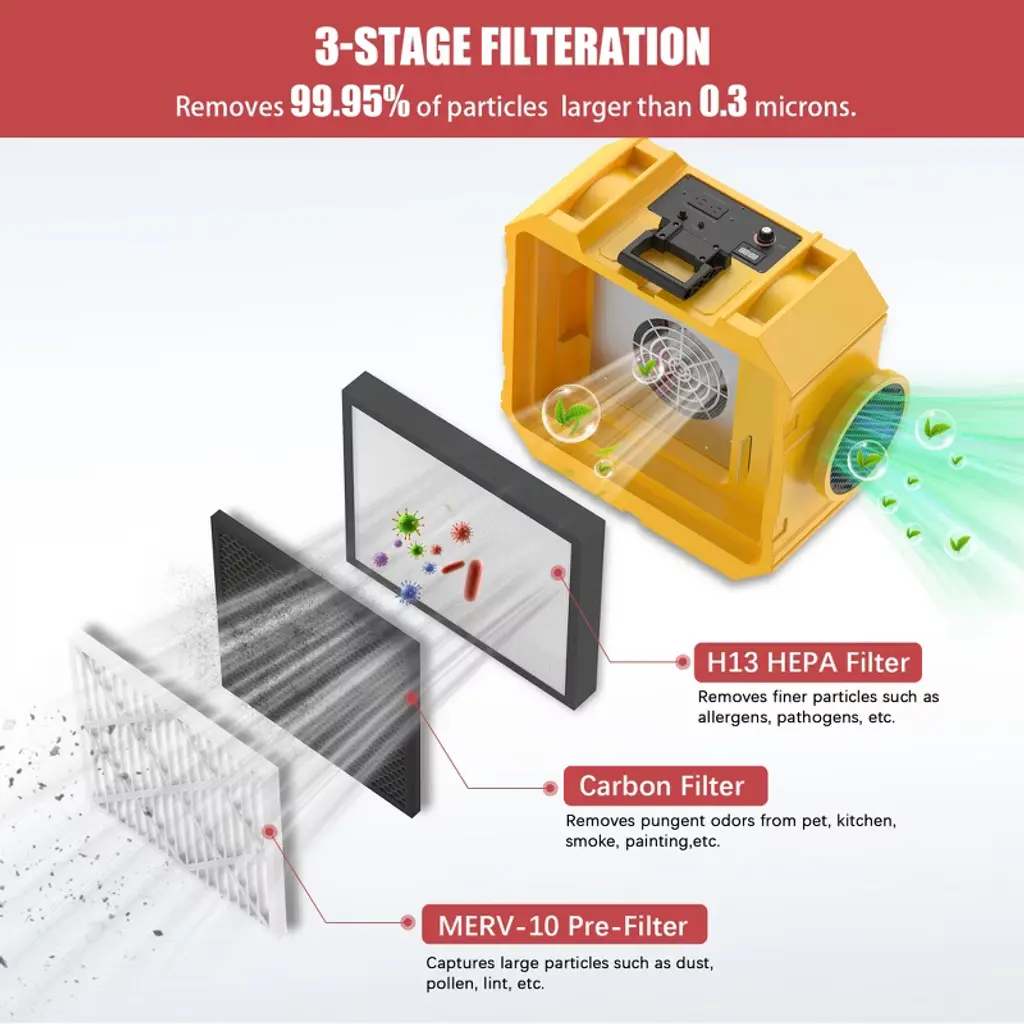 3-STAGE FILTERATION

Removes 99.95% of particles larger than 0.3 microns.

H13 HEPA Filter

Removes finer particles such as allergens, pathogens, etc.

Carbon Filter

Removes pungent odors from pet, kitchen, smoke, painting,etc.

MERV-10 Pre-Filter

Captures large particles such as dust, pollen, lint, etc.