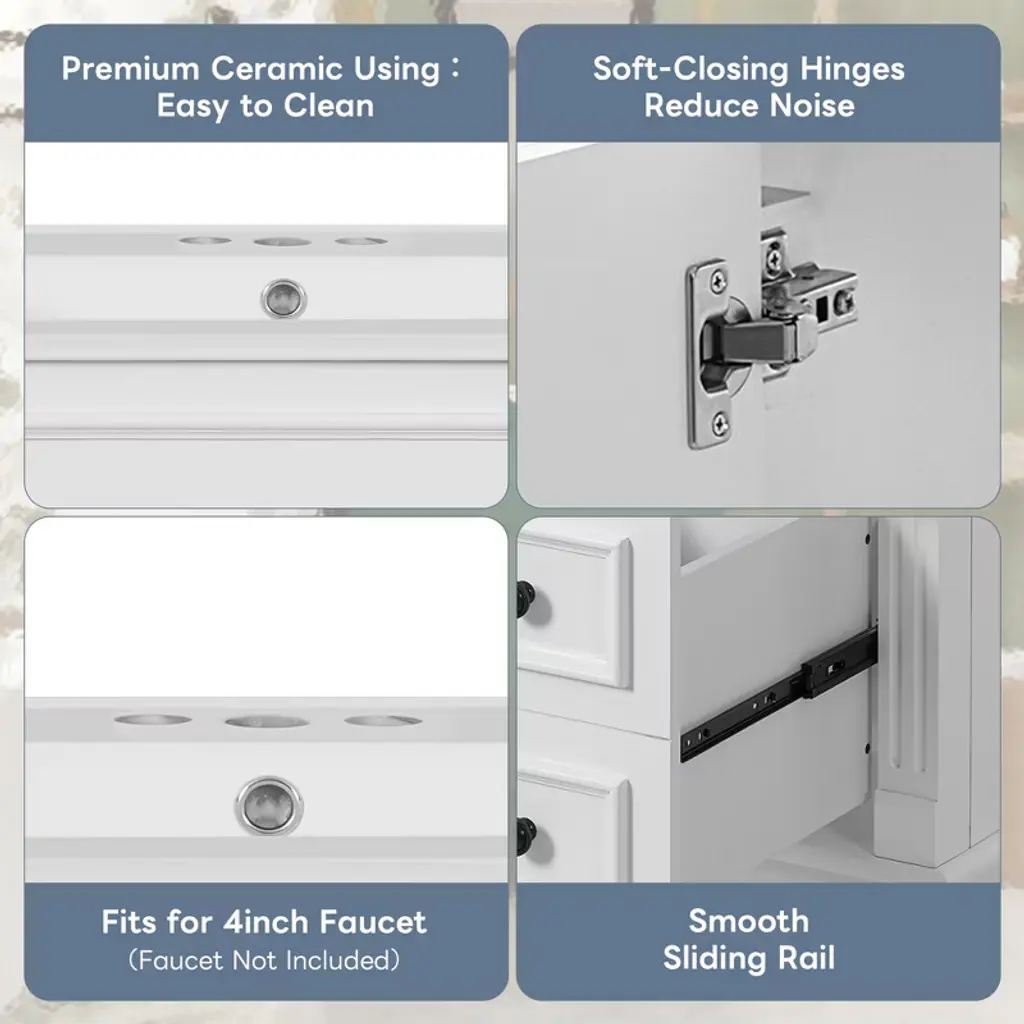 Premium Ceramic Using : Easy to Clean

Soft-Closing Hinges Reduce Noise

Fits for 4inch Faucet
(Faucet Not Included)

Smooth Sliding Rail