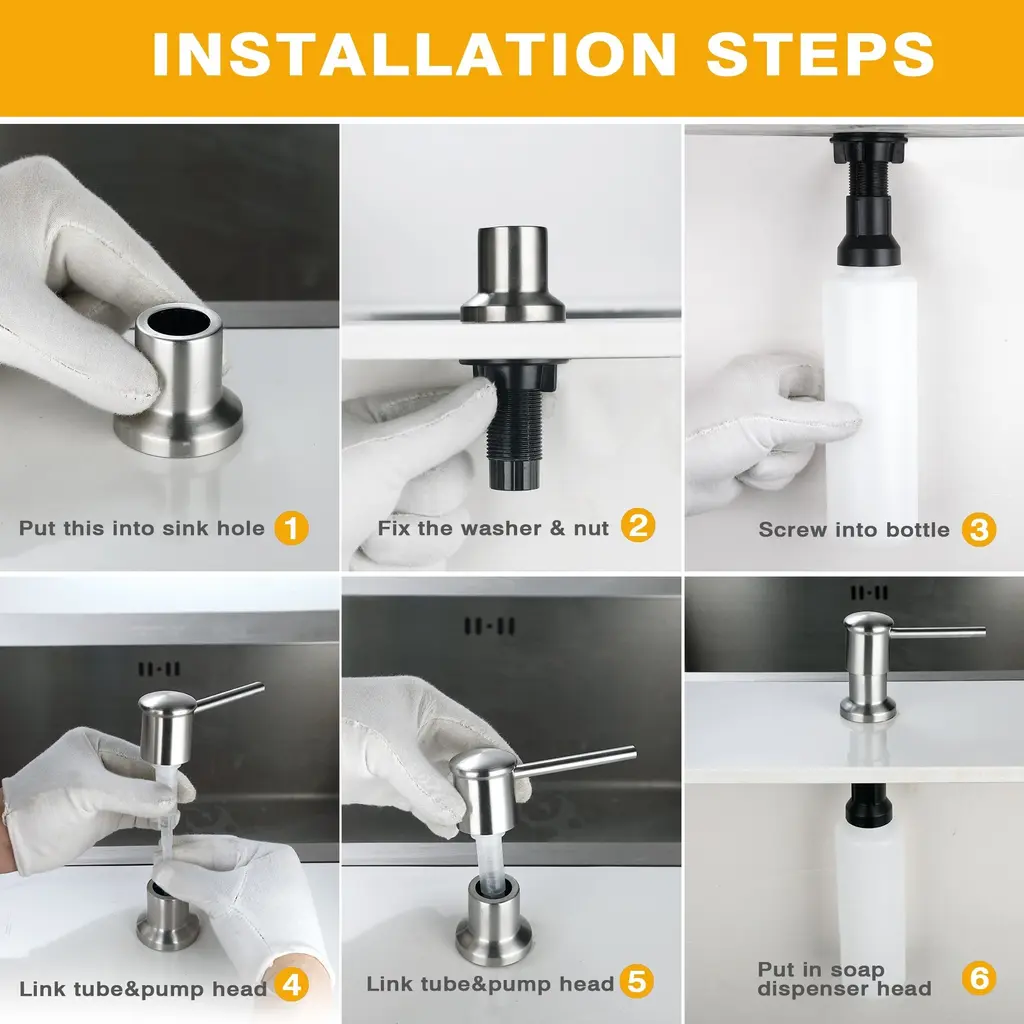 INSTALLATION STEPS

Put this into sink hole 1

Fix the washer & nut 2

Screw into bottle 3

Link tube&pump head 4

Link tube&pump head 5

Put in soap dispenser head 6