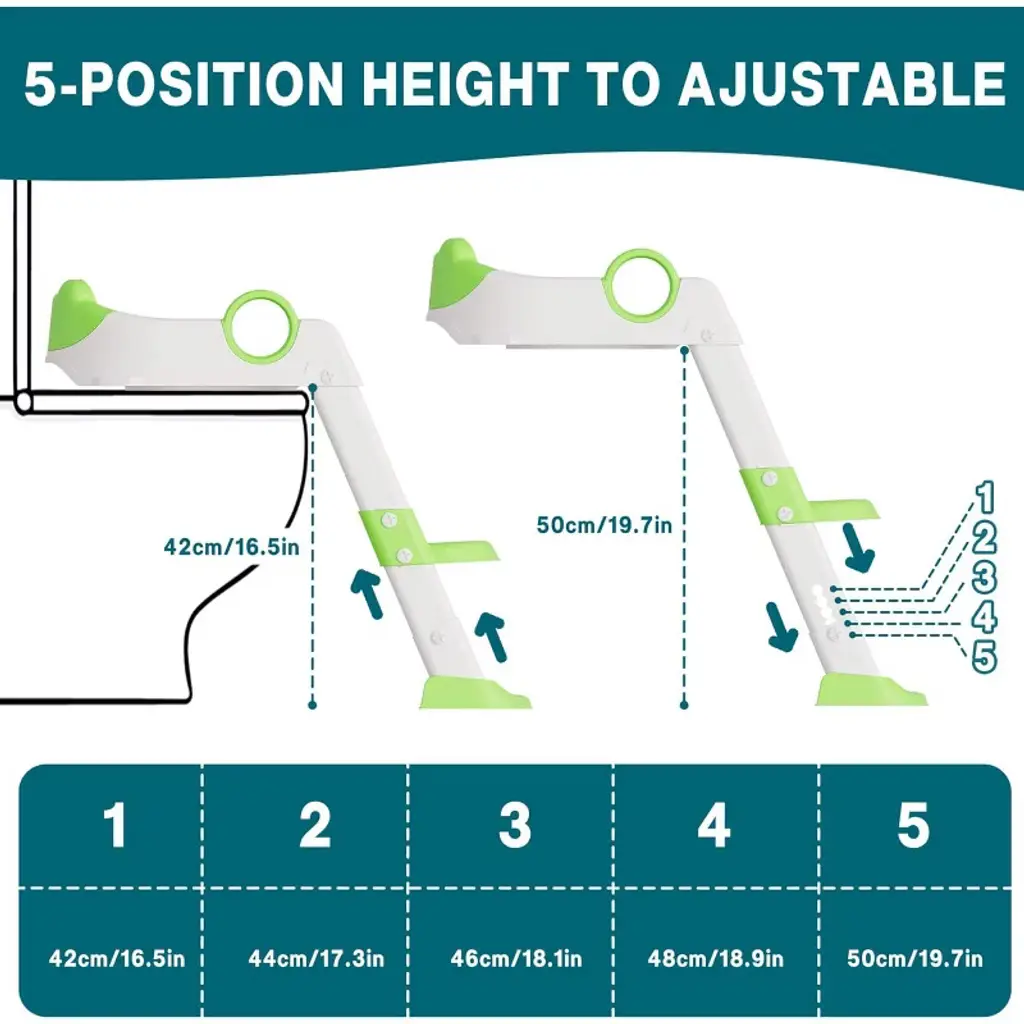 5-POSITION HEIGHT TO AJUSTABLE

42cm/16.5in

50cm/19.7in

1
2
3
4
5

| 1 | 2 | 3 | 4 | 5 |
|---|---|---|---|---|
| 42cm/16.5in | 44cm/17.3in | 46cm/18.1in | 48cm/18.9in | 50cm/19.7in |