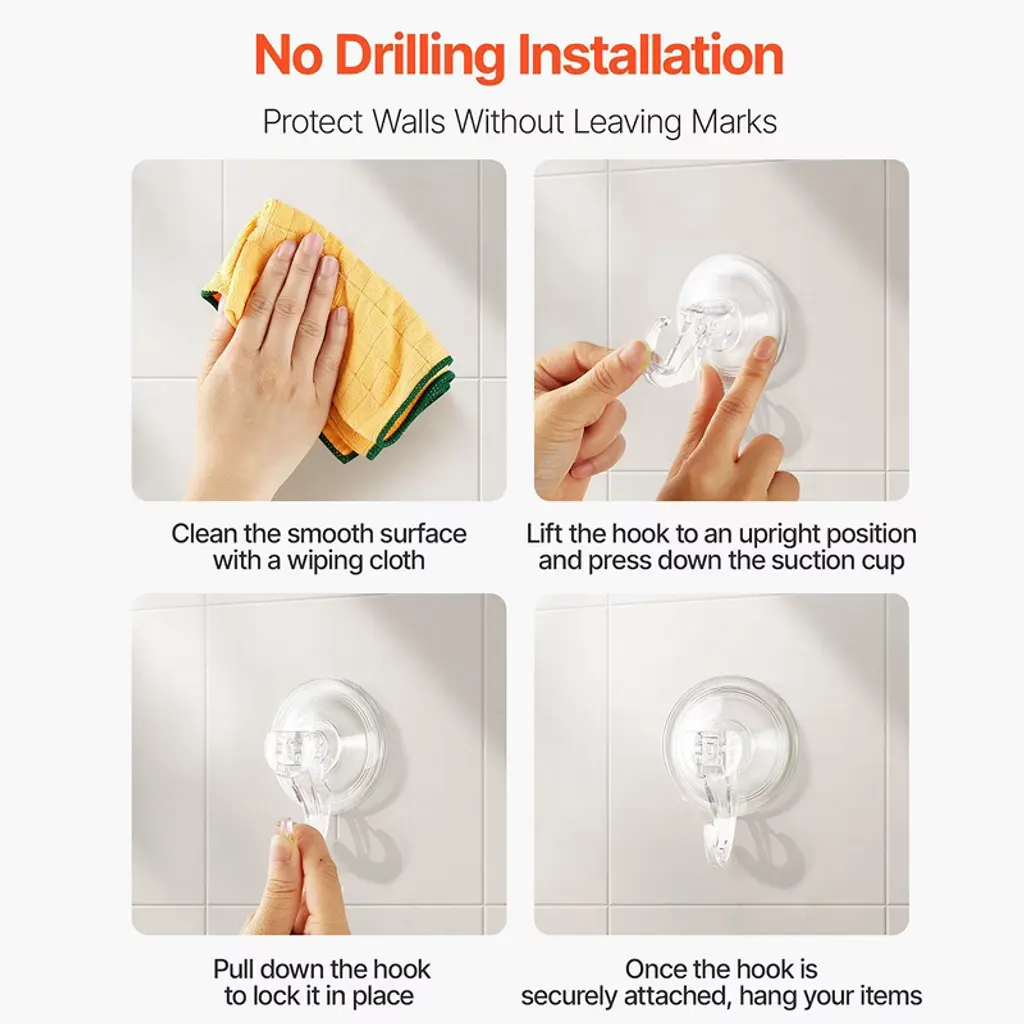 No Drilling Installation

Protect Walls Without Leaving Marks

Clean the smooth surface with a wiping cloth

Lift the hook to an upright position and press down the suction cup

Pull down the hook to lock it in place

Once the hook is securely attached, hang your items