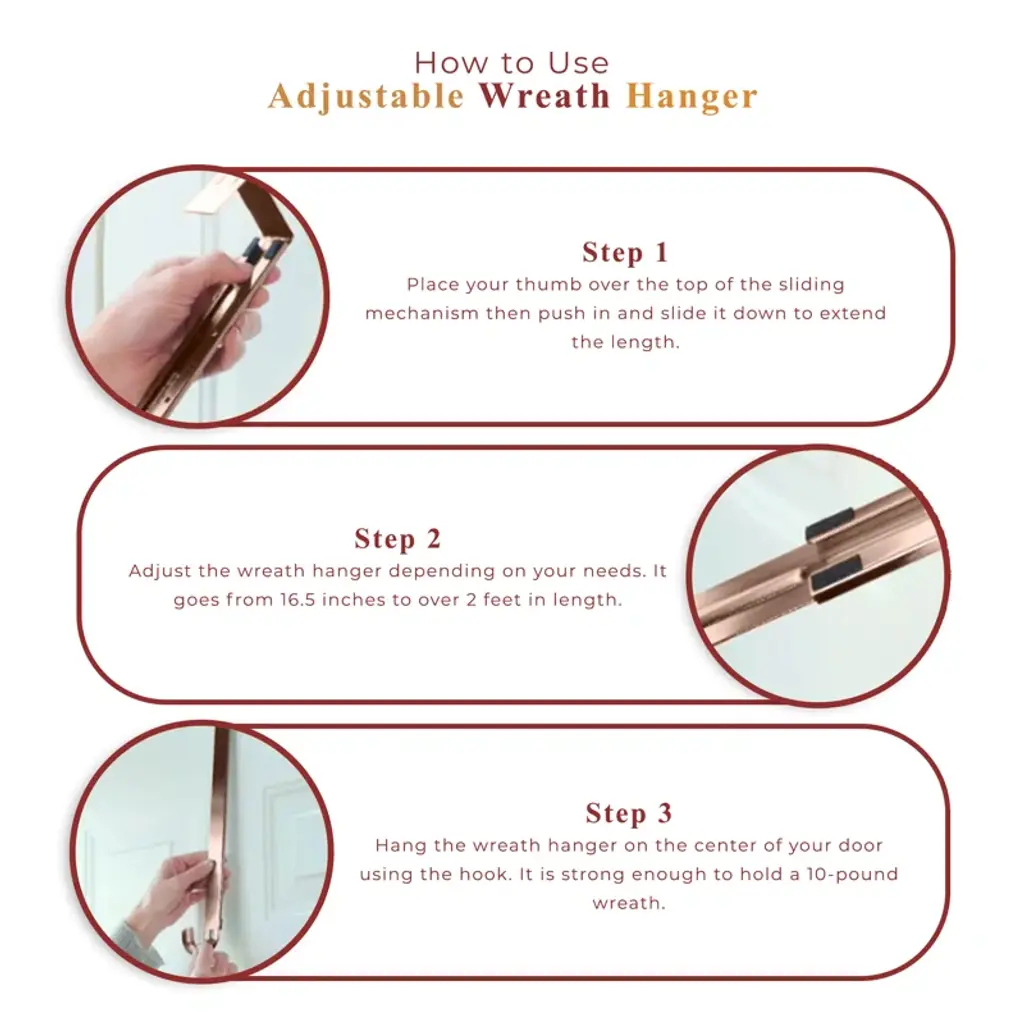 How to Use
Adjustable Wreath Hanger

Step 1
Place your thumb over the top of the sliding mechanism then push in and slide it down to extend the length.

Step 2
Adjust the wreath hanger depending on your needs. It goes from 16.5 inches to over 2 feet in length.

Step 3
Hang the wreath hanger on the center of your door using the hook. It is strong enough to hold a 10-pound wreath.