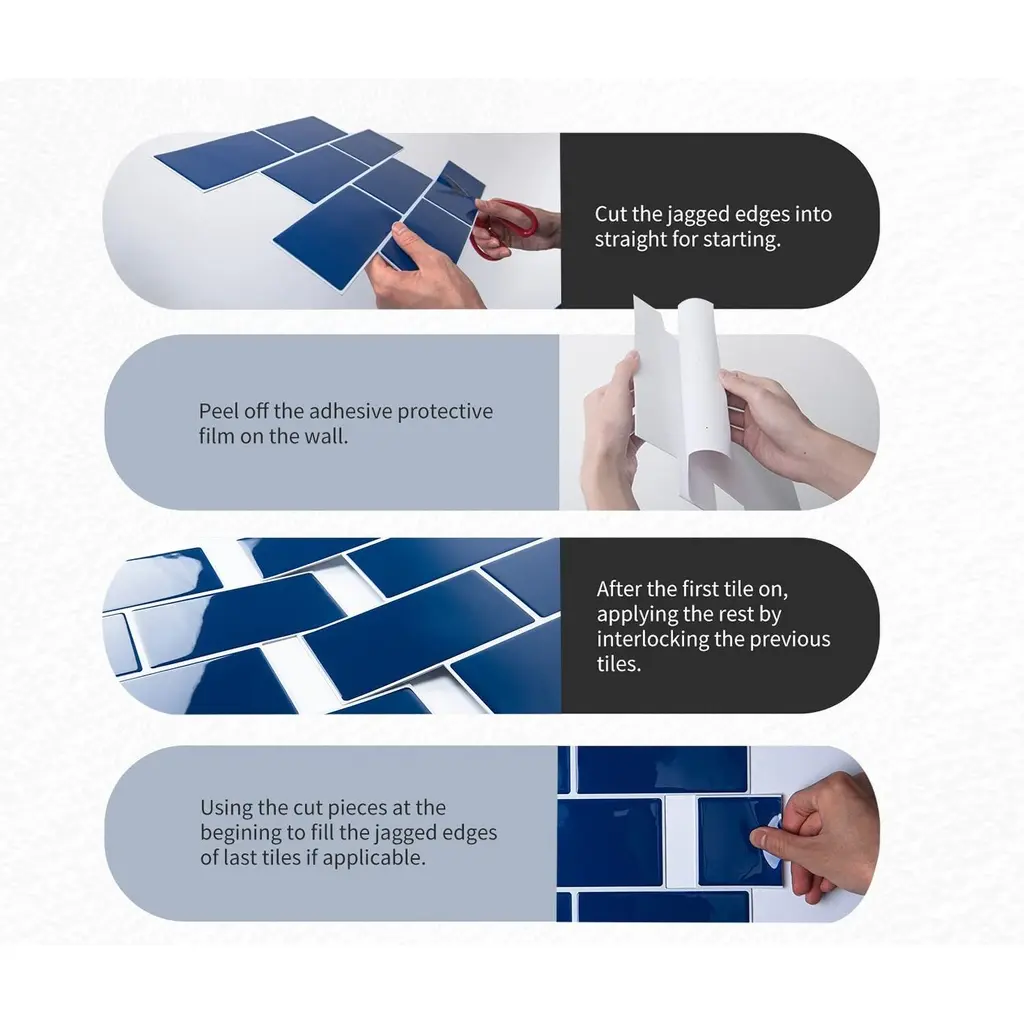 Cut the jagged edges into straight for starting.

Peel off the adhesive protective film on the wall.

After the first tile on, applying the rest by interlocking the previous tiles.

Using the cut pieces at the begining to fill the jagged edges of last tiles if applicable.