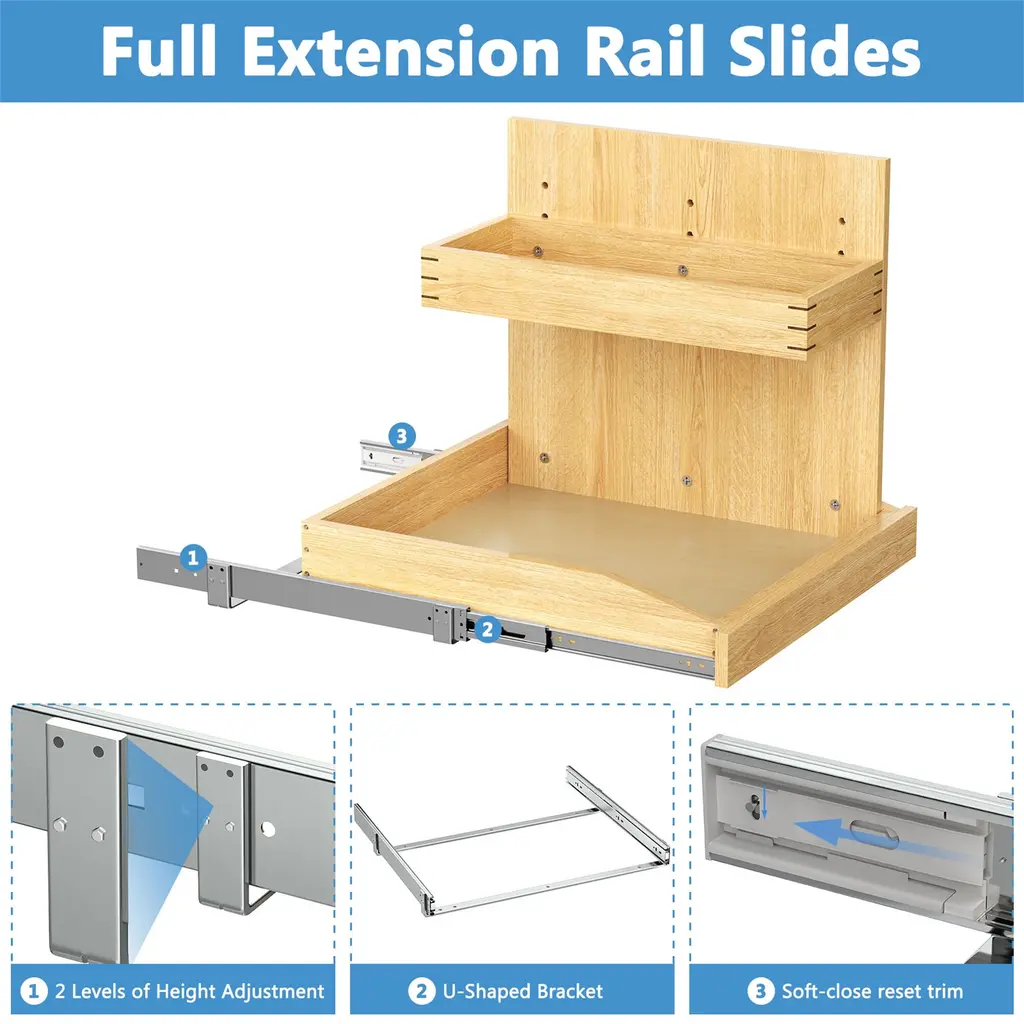 Full Extension Rail Slides

3

1

2

1 2 Levels of Height Adjustment

2 U-Shaped Bracket

3 Soft-close reset trim