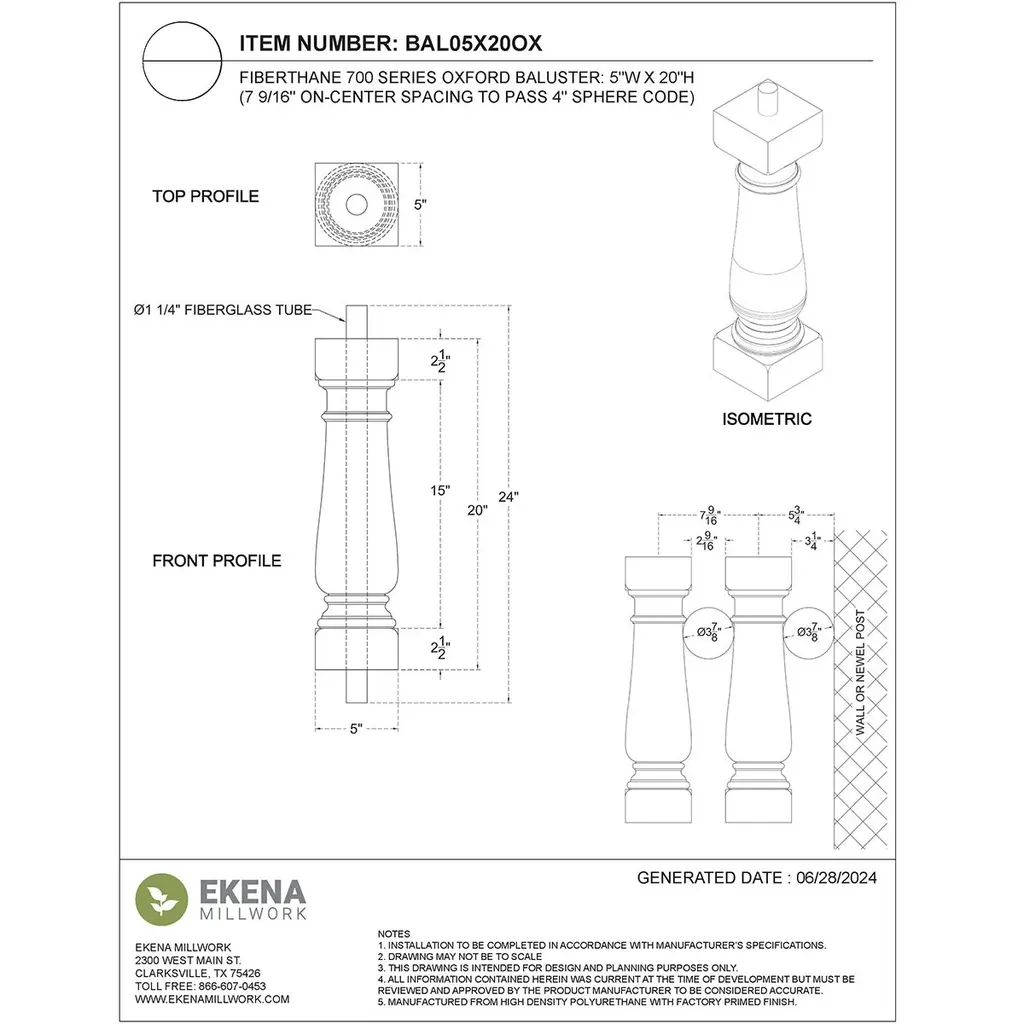 ITEM NUMBER: BAL05X20OX

FIBERTHANE 700 SERIES OXFORD BALUSTER: 5"W X 20"H
(7 9/16" ON-CENTER SPACING TO PASS 4" SPHERE CODE)

TOP PROFILE

5"

Ø1 1/4" FIBERGLASS TUBE

$2\frac{1}{2}$"

15"

20"

24"

$2\frac{1}{2}$"

5"

FRONT PROFILE

ISOMETRIC

$7\frac{9}{16}$"

$5\frac{3}{4}$"

$2\frac{9}{16}$"

$3\frac{1}{4}$"

Ø$3\frac{7}{8}$"

Ø$3\frac{7}{8}$"

WALL OR NEWEL POST

GENERATED DATE : 06/28/2024

EKENA
MILLWORK

EKENA MILLWORK
2300 WEST MAIN ST.
CLARKSVILLE, TX 75426
TOLL FREE: 866-607-0453
WWW.EKENAMILLWORK.COM

NOTES
1. INSTALLATION TO BE COMPLETED IN ACCORDANCE WITH MANUFACTURER'S SPECIFICATIONS.
2. DRAWING MAY NOT BE TO SCALE
3. THIS DRAWING IS INTENDED FOR DESIGN AND PLANNING PURPOSES ONLY.
4. ALL INFORMATION CONTAINED HEREIN WAS CURRENT AT THE TIME OF DEVELOPMENT BUT MUST BE REVIEWED AND APPROVED BY THE PRODUCT MANUFACTURER TO BE CONSIDERED ACCURATE.
5. MANUFACTURED FROM HIGH DENSITY POLYURETHANE WITH FACTORY PRIMED FINISH.