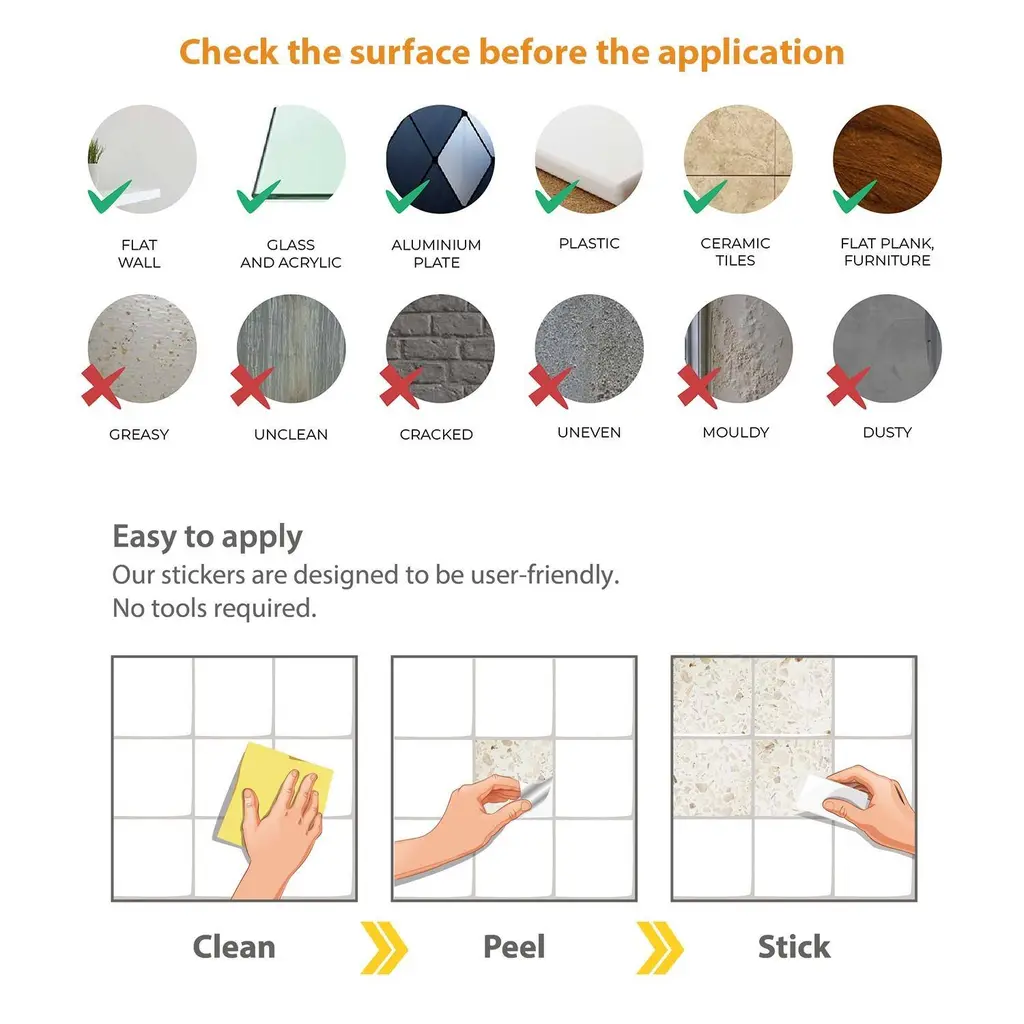 Check the surface before the application

FLAT WALL

GLASS AND ACRYLIC

ALUMINIUM PLATE

PLASTIC

CERAMIC TILES

FLAT PLANK, FURNITURE

GREASY

UNCLEAN

CRACKED

UNEVEN

MOULDY

DUSTY

Easy to apply
Our stickers are designed to be user-friendly.
No tools required.

Clean

Peel

Stick