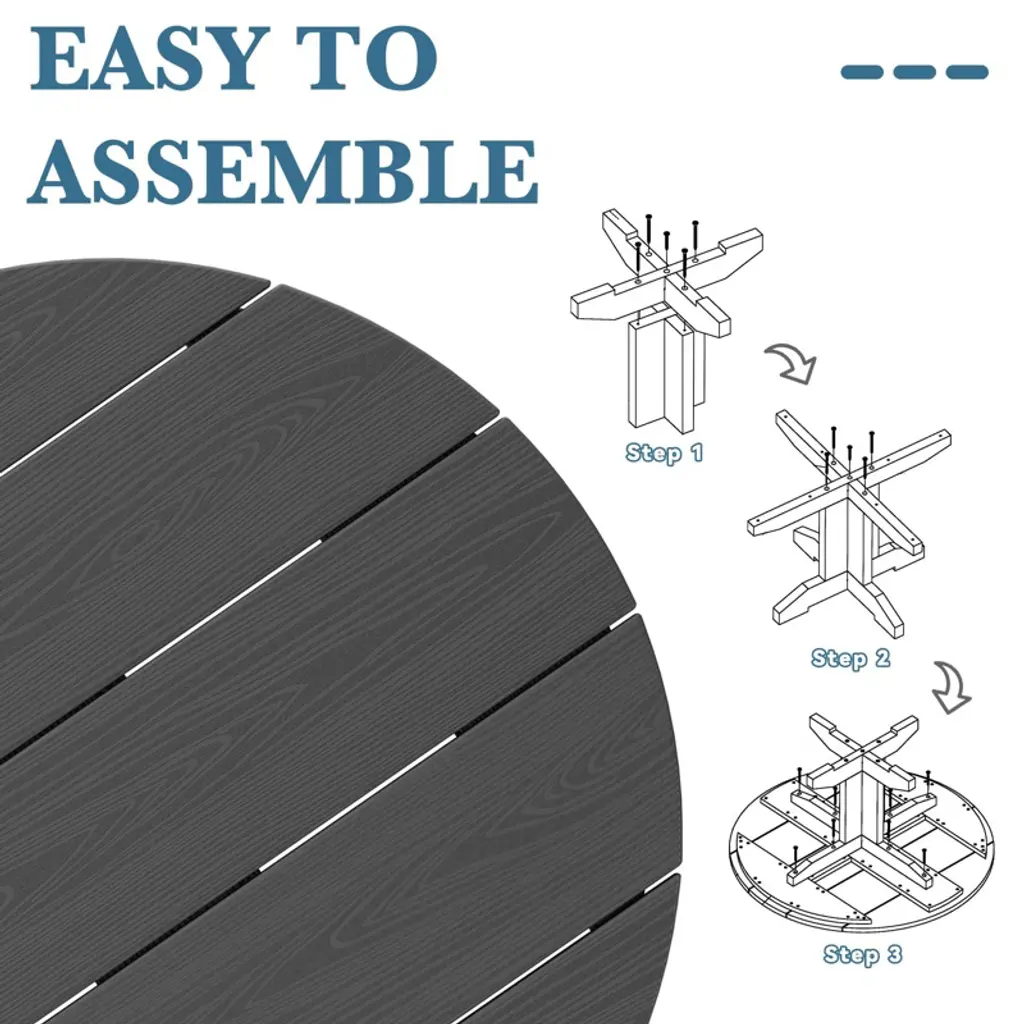 EASY TO ASSEMBLE

Step 1

Step 2

Step 3