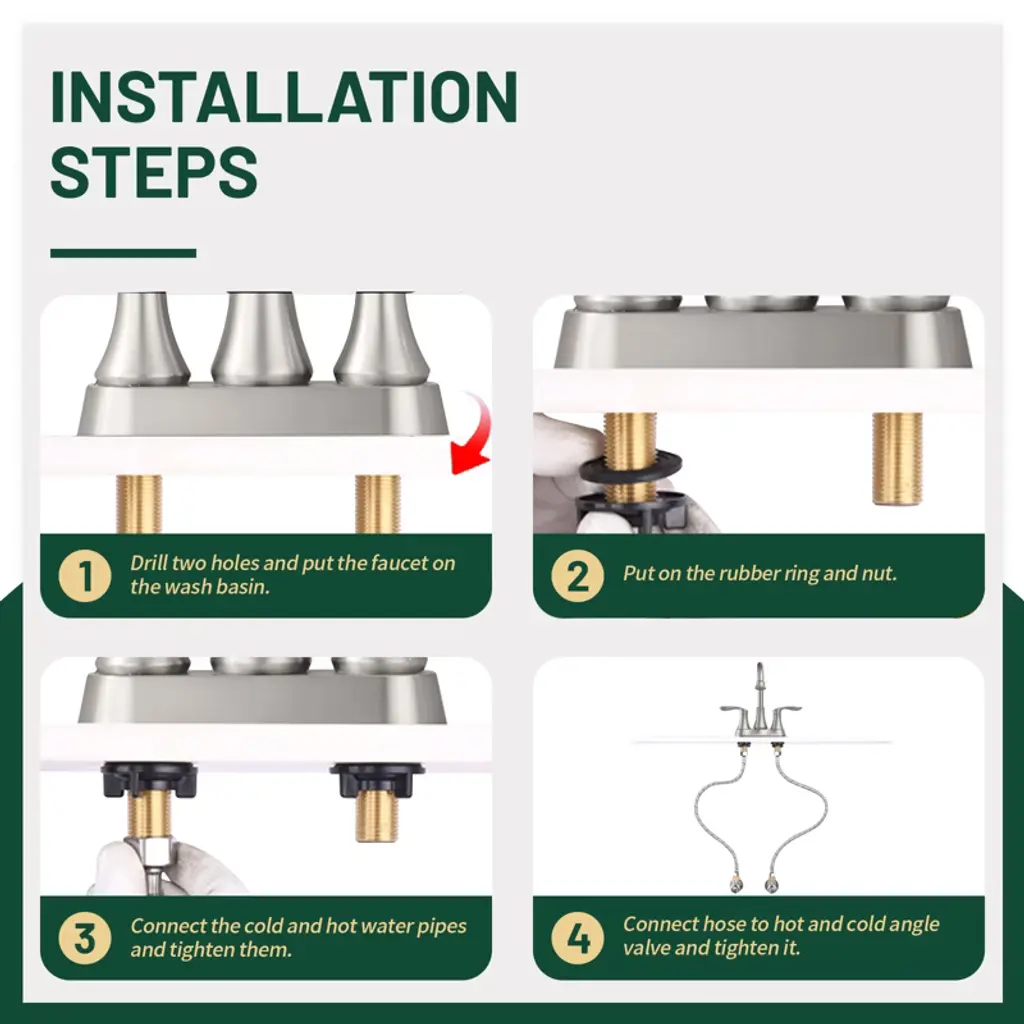 INSTALLATION STEPS

1 Drill two holes and put the faucet on the wash basin.

2 Put on the rubber ring and nut.

3 Connect the cold and hot water pipes and tighten them.

4 Connect hose to hot and cold angle valve and tighten it.