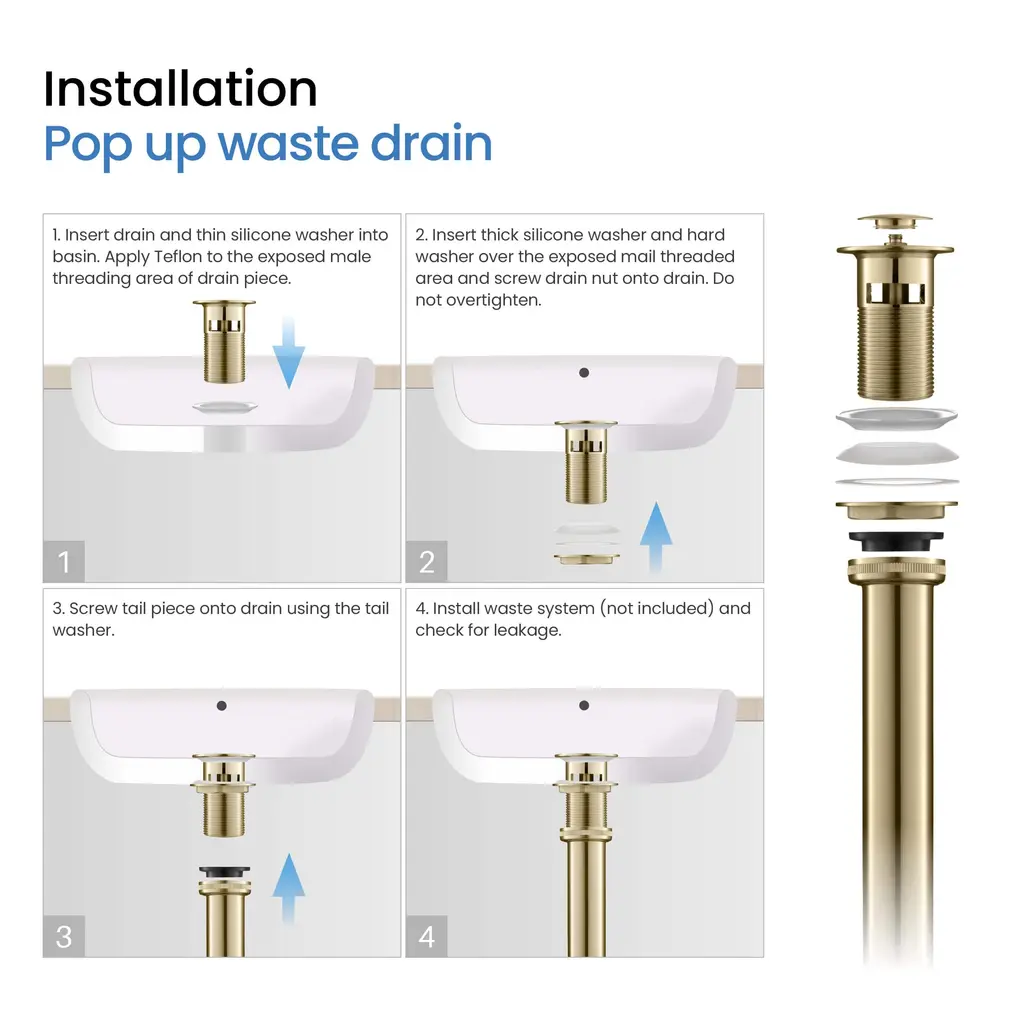 Installation
Pop up waste drain

1. Insert drain and thin silicone washer into basin. Apply Teflon to the exposed male threading area of drain piece.

1

2. Insert thick silicone washer and hard washer over the exposed mail threaded area and screw drain nut onto drain. Do not overtighten.

2

3. Screw tail piece onto drain using the tail washer.

3

4. Install waste system (not included) and check for leakage.

4