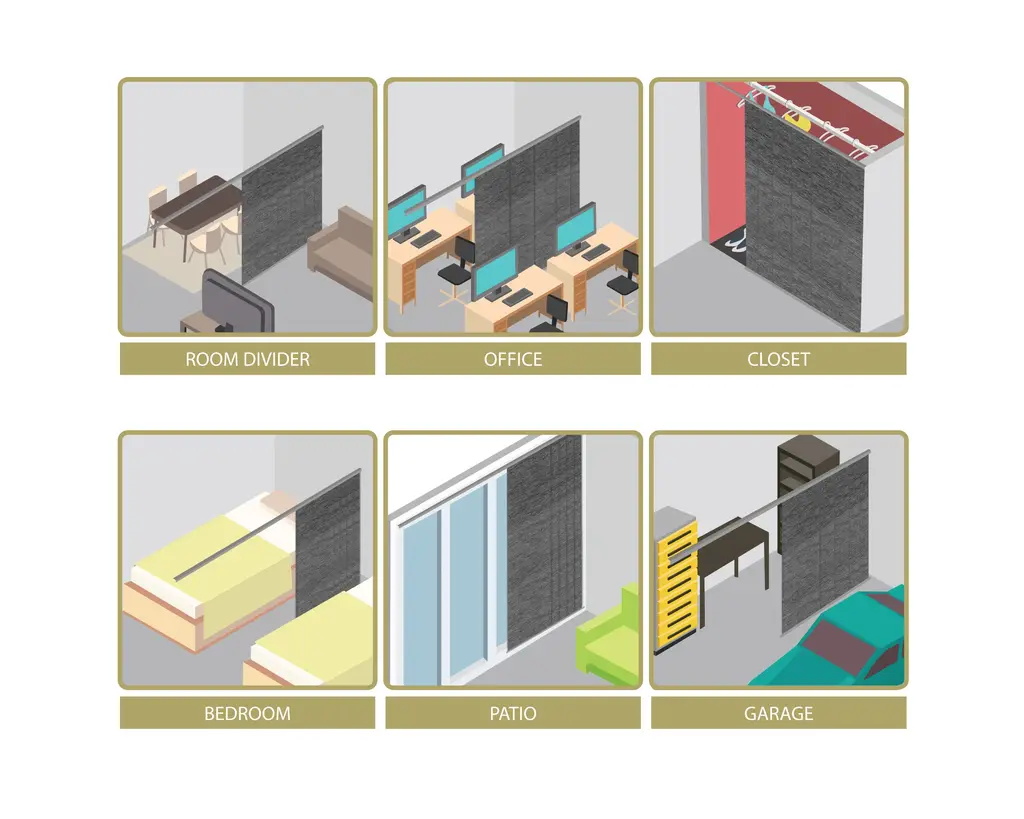 ROOM DIVIDER

OFFICE

CLOSET

BEDROOM

PATIO

GARAGE