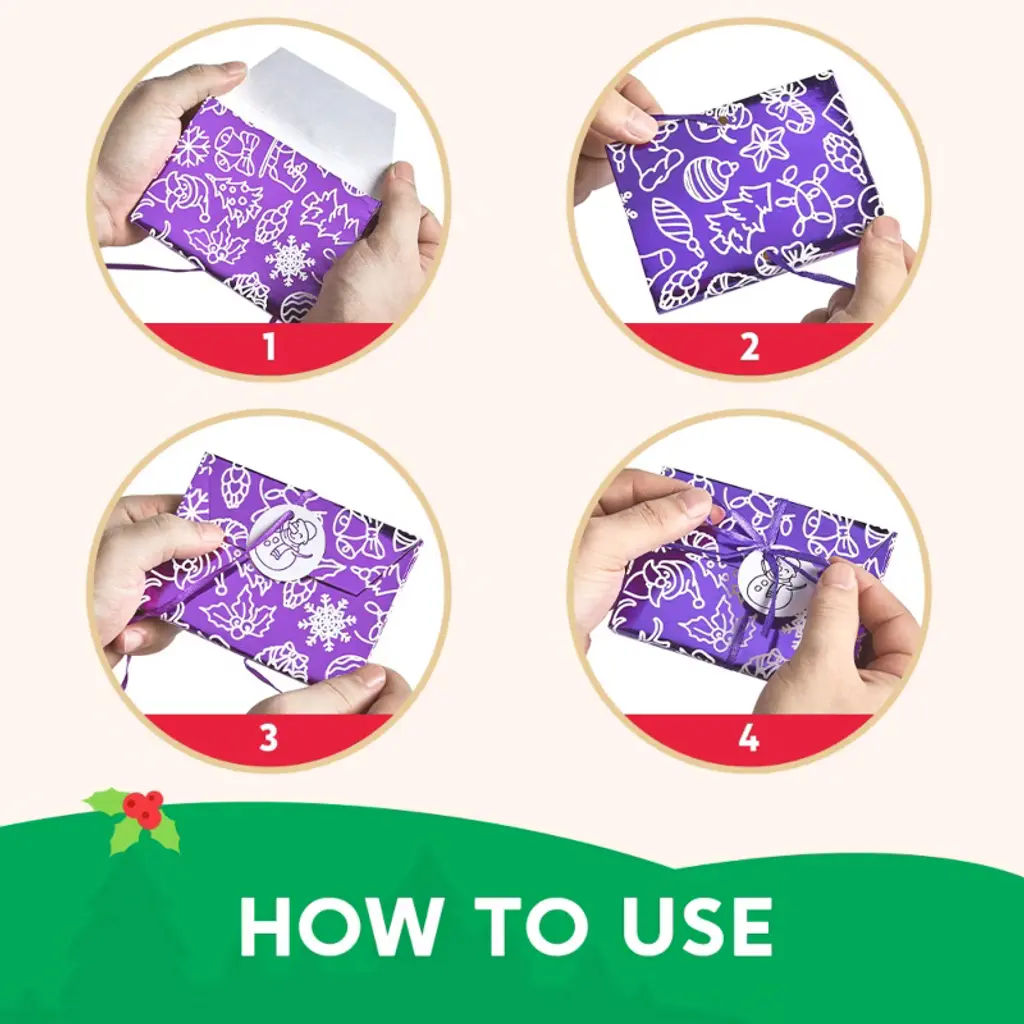 1

2

3

4

HOW TO USE