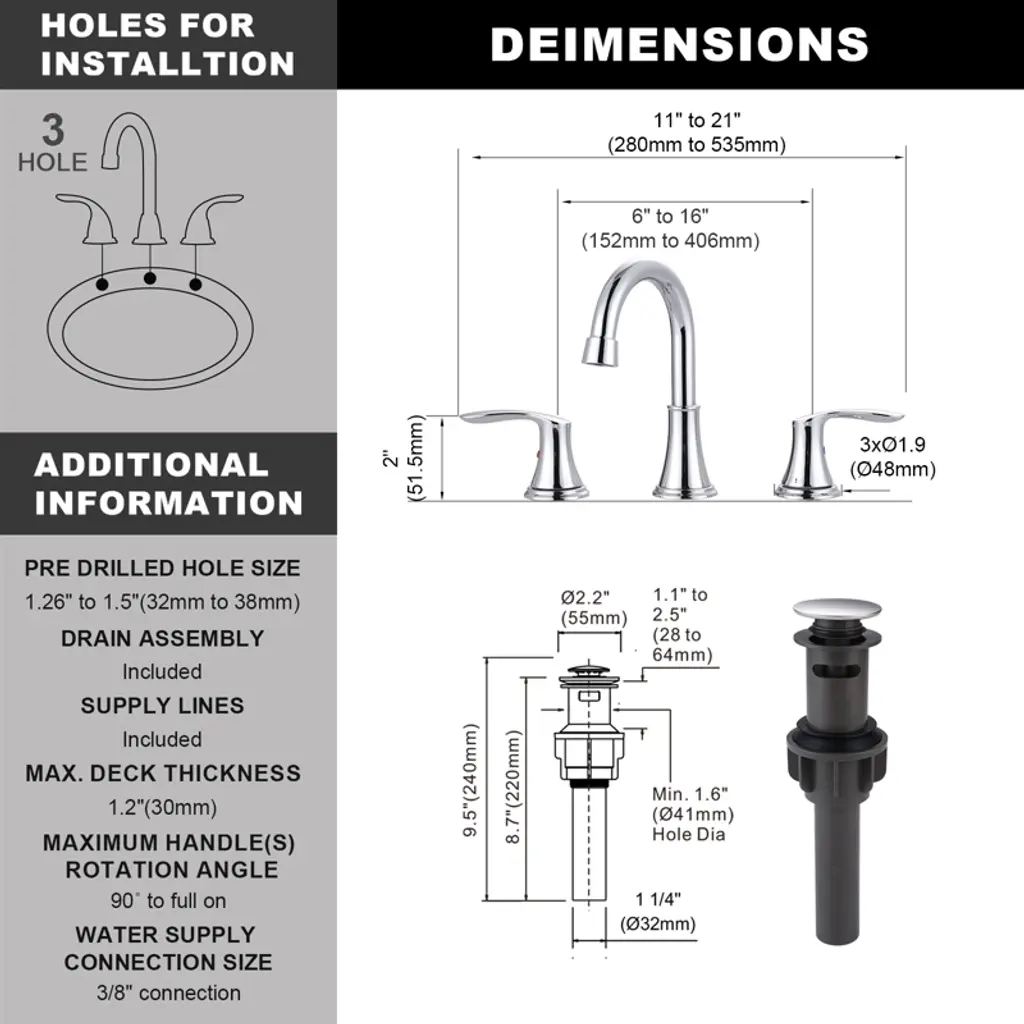 HOLES FOR INSTALLTION

3 HOLE

ADDITIONAL INFORMATION

PRE DRILLED HOLE SIZE
1.26" to 1.5"(32mm to 38mm)

DRAIN ASSEMBLY
Included

SUPPLY LINES
Included

MAX. DECK THICKNESS
1.2"(30mm)

MAXIMUM HANDLE(S) ROTATION ANGLE
90° to full on

WATER SUPPLY CONNECTION SIZE
3/8" connection

DEIMENSIONS

11" to 21"
(280mm to 535mm)

6" to 16"
(152mm to 406mm)

2"
(51.5mm)

3xØ1.9
(Ø48mm)

Ø2.2"
(55mm)

1.1" to 2.5"
(28 to 64mm)

9.5"(240mm)

8.7"(220mm)

Min. 1.6"
(Ø41mm)
Hole Dia

1 1/4"
(Ø32mm)