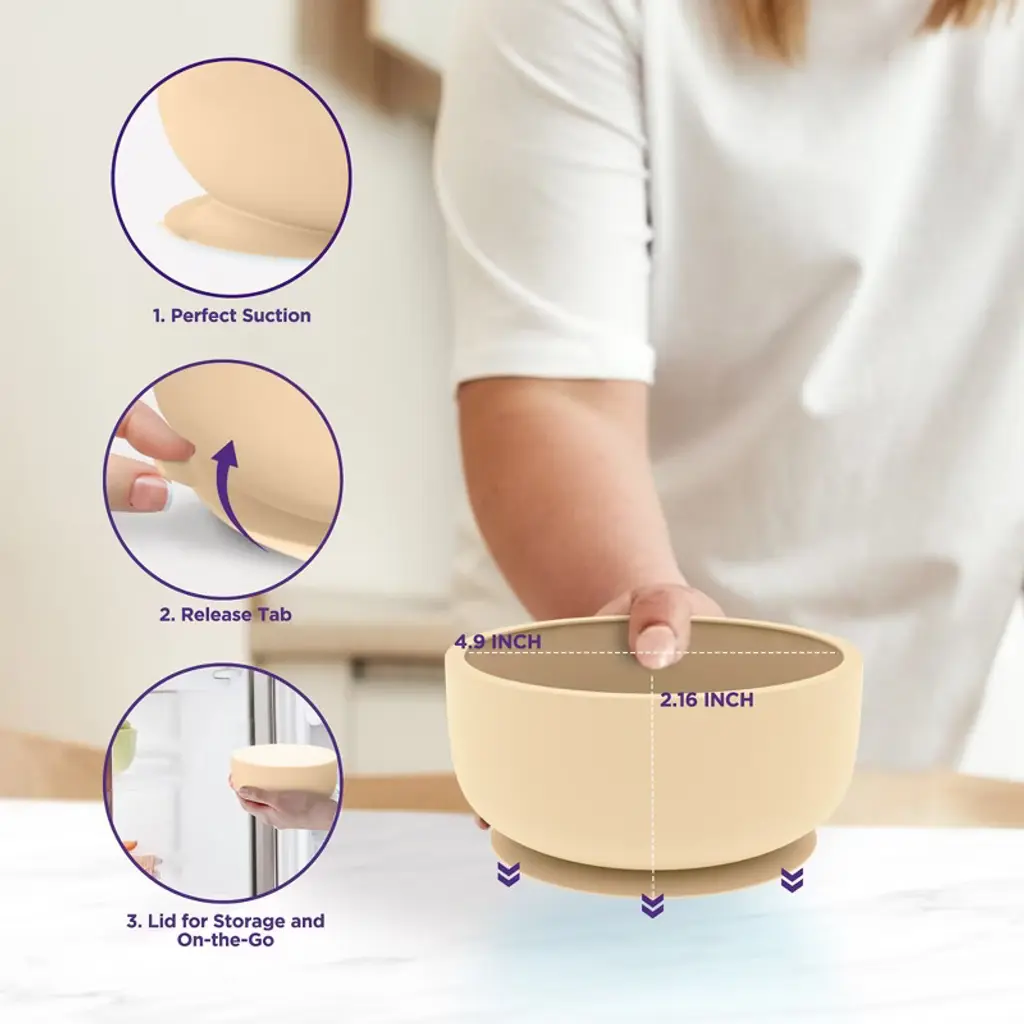 1. Perfect Suction

2. Release Tab

3. Lid for Storage and On-the-Go

4.9 INCH

2.16 INCH