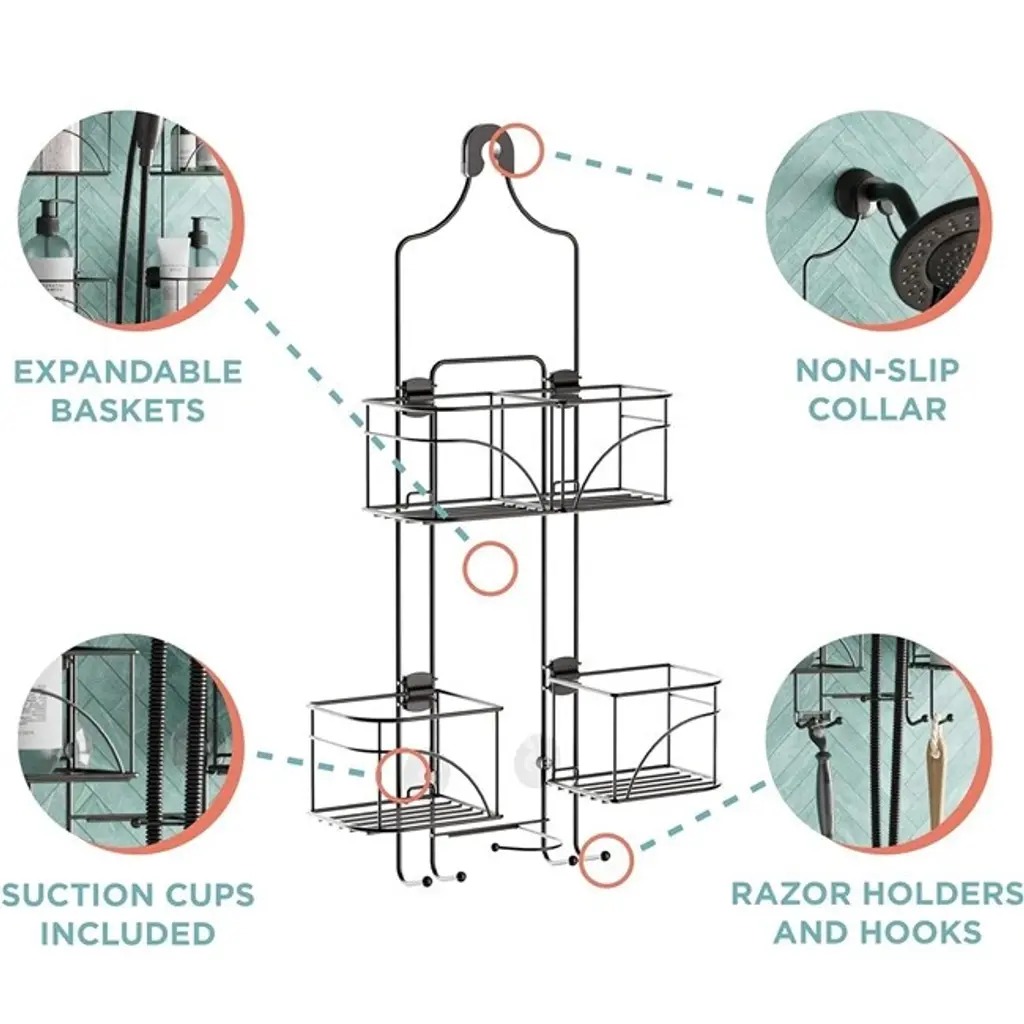 EXPANDABLE BASKETS

NON-SLIP COLLAR

SUCTION CUPS INCLUDED

RAZOR HOLDERS AND HOOKS