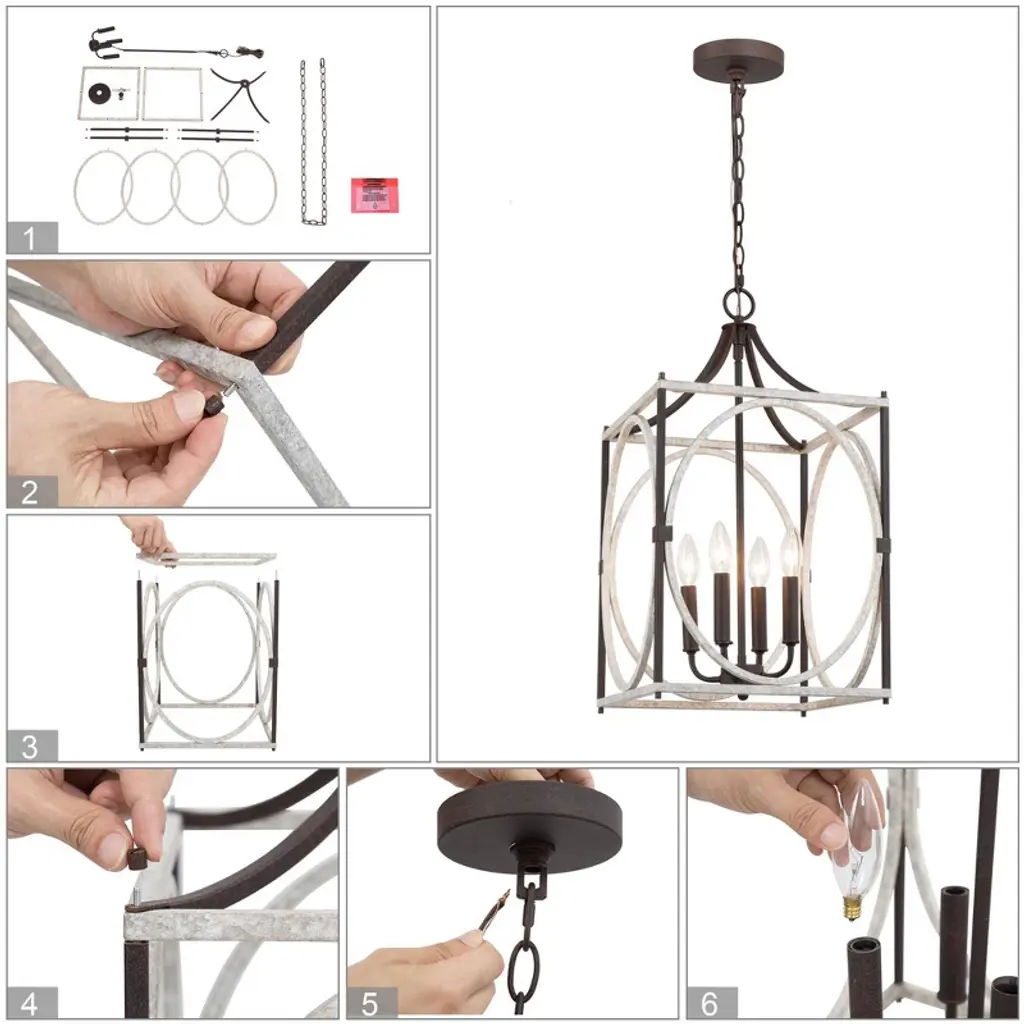 1

2

3

4

5

6