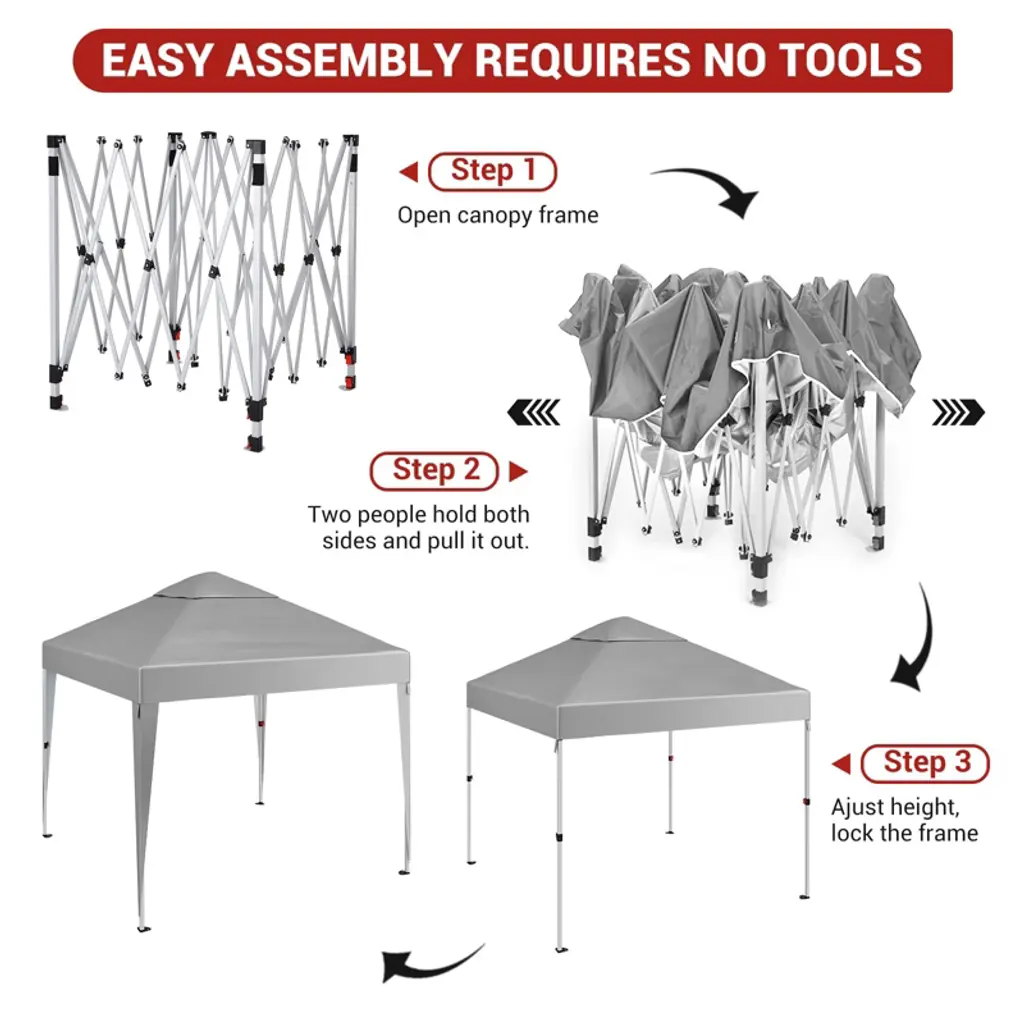 EASY ASSEMBLY REQUIRES NO TOOLS

Step 1
Open canopy frame

Step 2
Two people hold both sides and pull it out.

Step 3
Ajust height, lock the frame