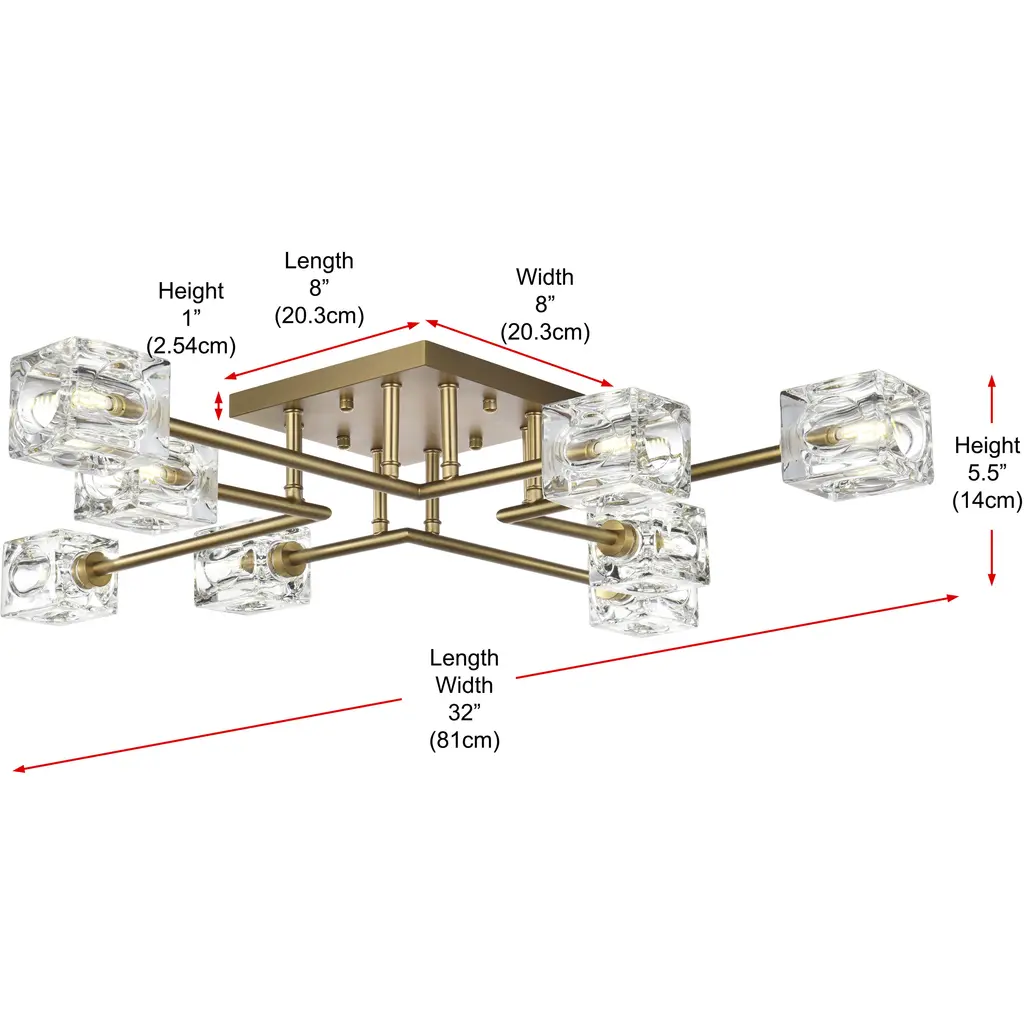 Height
1”
(2.54cm)

Length
8”
(20.3cm)

Width
8”
(20.3cm)

Height
5.5”
(14cm)

Length
Width
32”
(81cm)