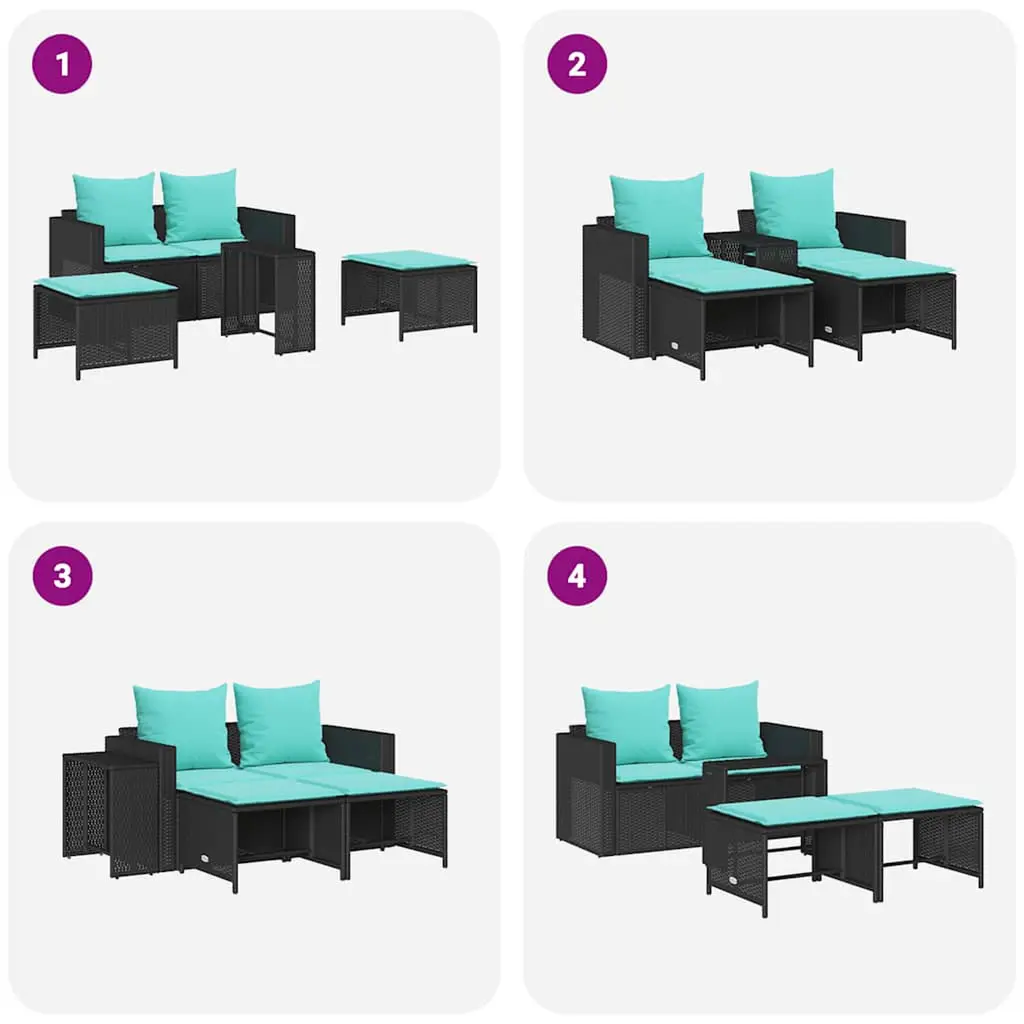 1

2

3

4