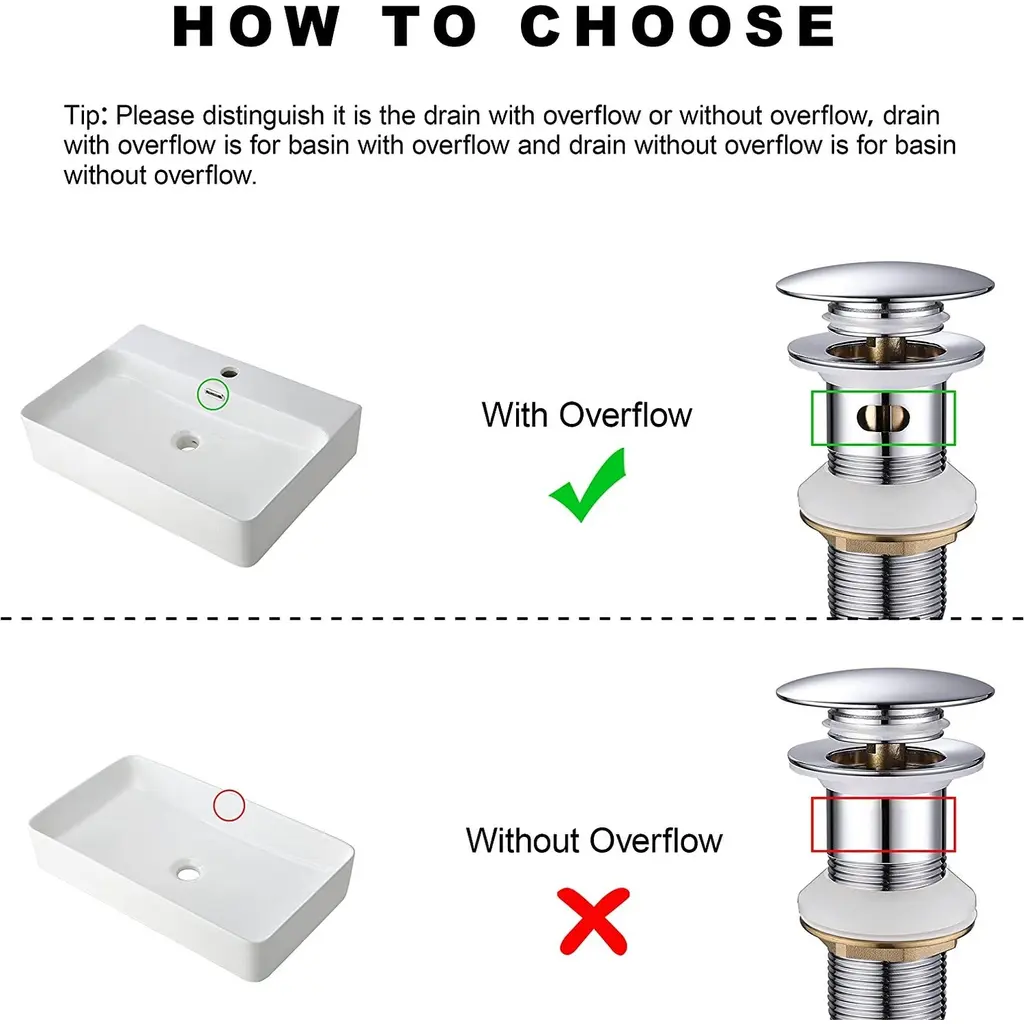 HOW TO CHOOSE

Tip: Please distinguish it is the drain with overflow or without overflow, drain with overflow is for basin with overflow and drain without overflow is for basin without overflow.

With Overflow

Without Overflow