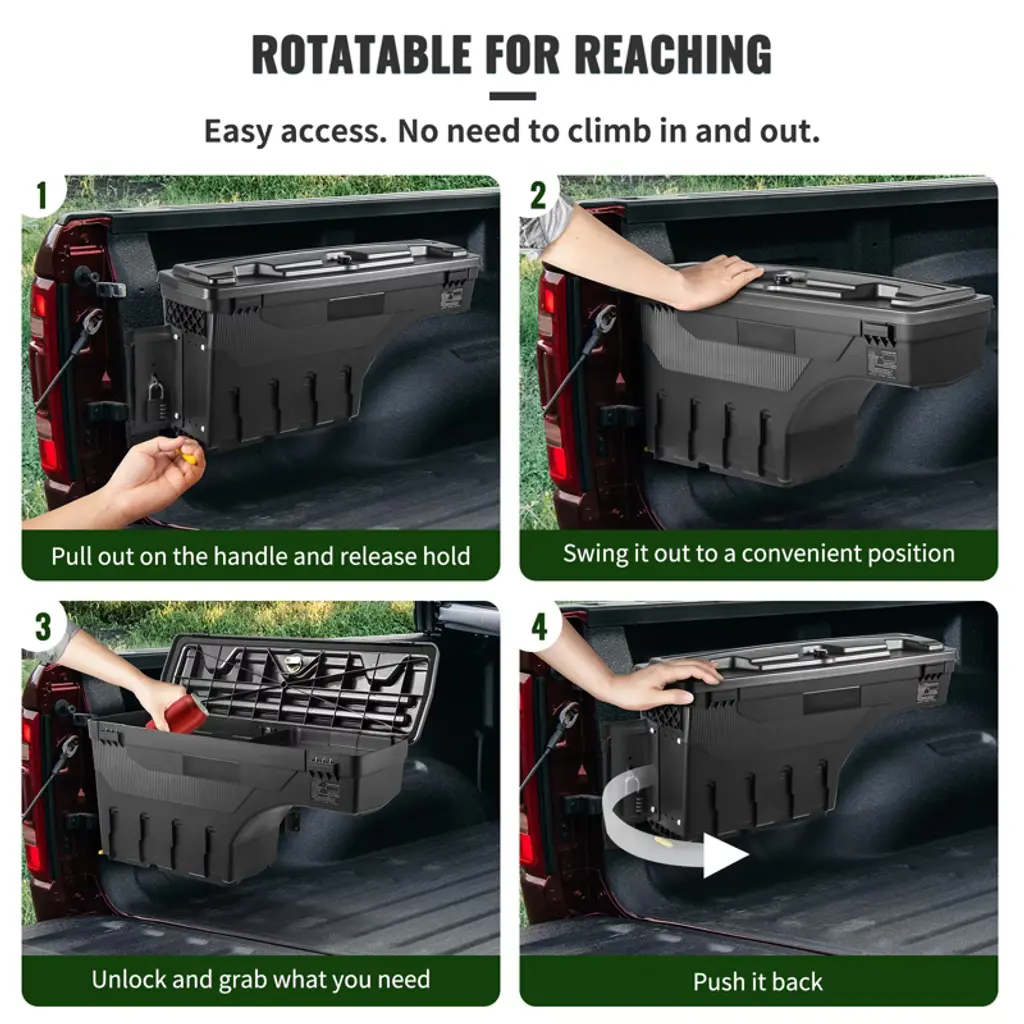 ROTATABLE FOR REACHING

Easy access. No need to climb in and out.

1

Pull out on the handle and release hold

2

Swing it out to a convenient position

3

Unlock and grab what you need

4

Push it back