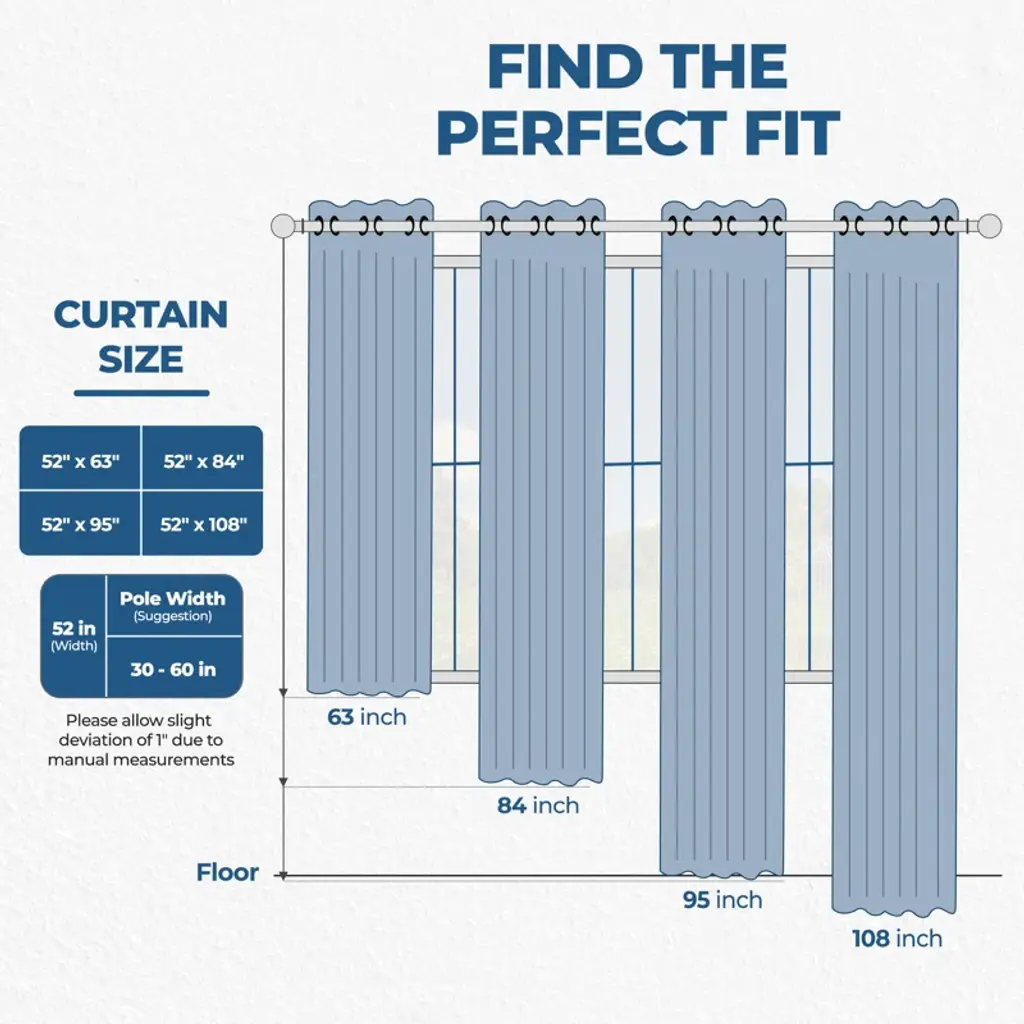 FIND THE PERFECT FIT

CURTAIN SIZE

| 52" x 63" | 52" x 84" |
|---|---|
| 52" x 95" | 52" x 108" |

| 52 in (Width) | Pole Width (Suggestion) |
|---|---|
| | 30 - 60 in |

Please allow slight deviation of 1" due to manual measurements

63 inch

84 inch

Floor

95 inch

108 inch