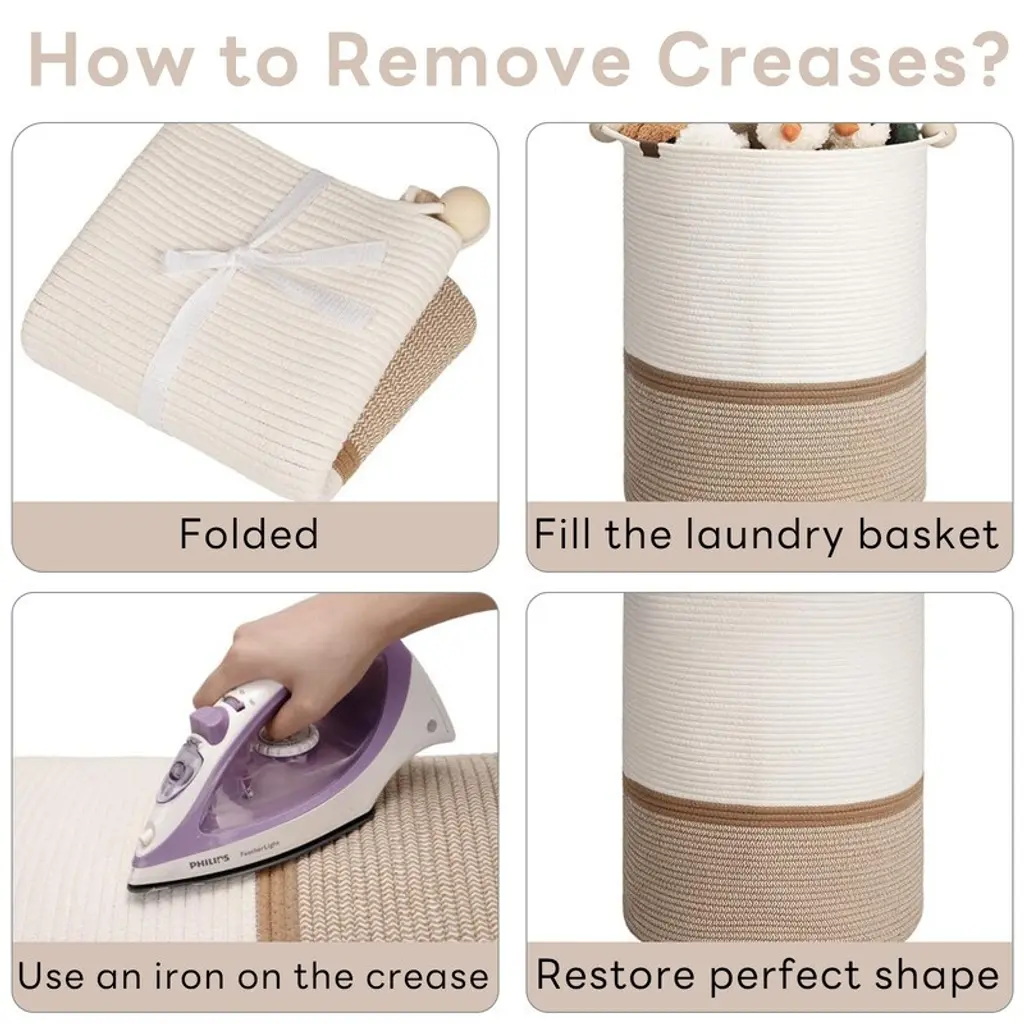 How to Remove Creases?

Folded

Fill the laundry basket

PHILIPS FeatherLight

Use an iron on the crease

Restore perfect shape