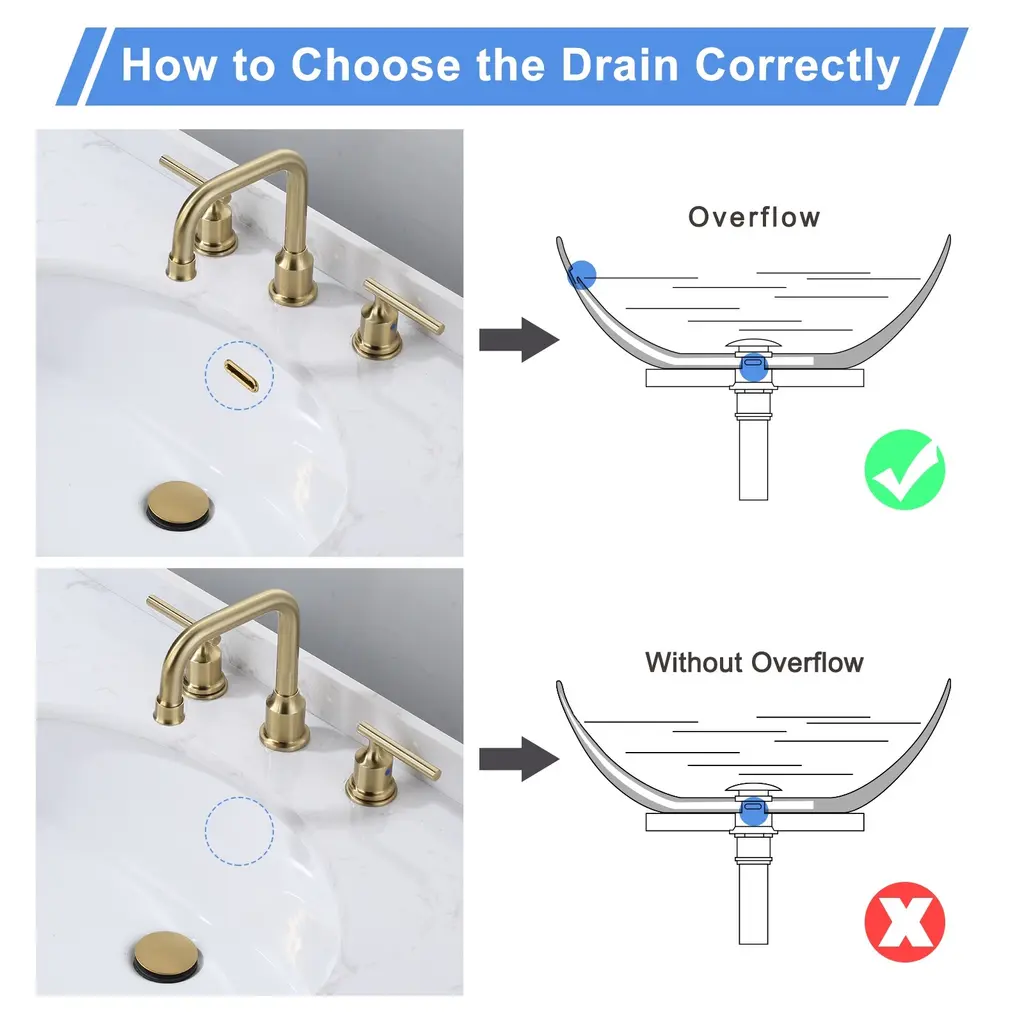 How to Choose the Drain Correctly

Overflow

Without Overflow