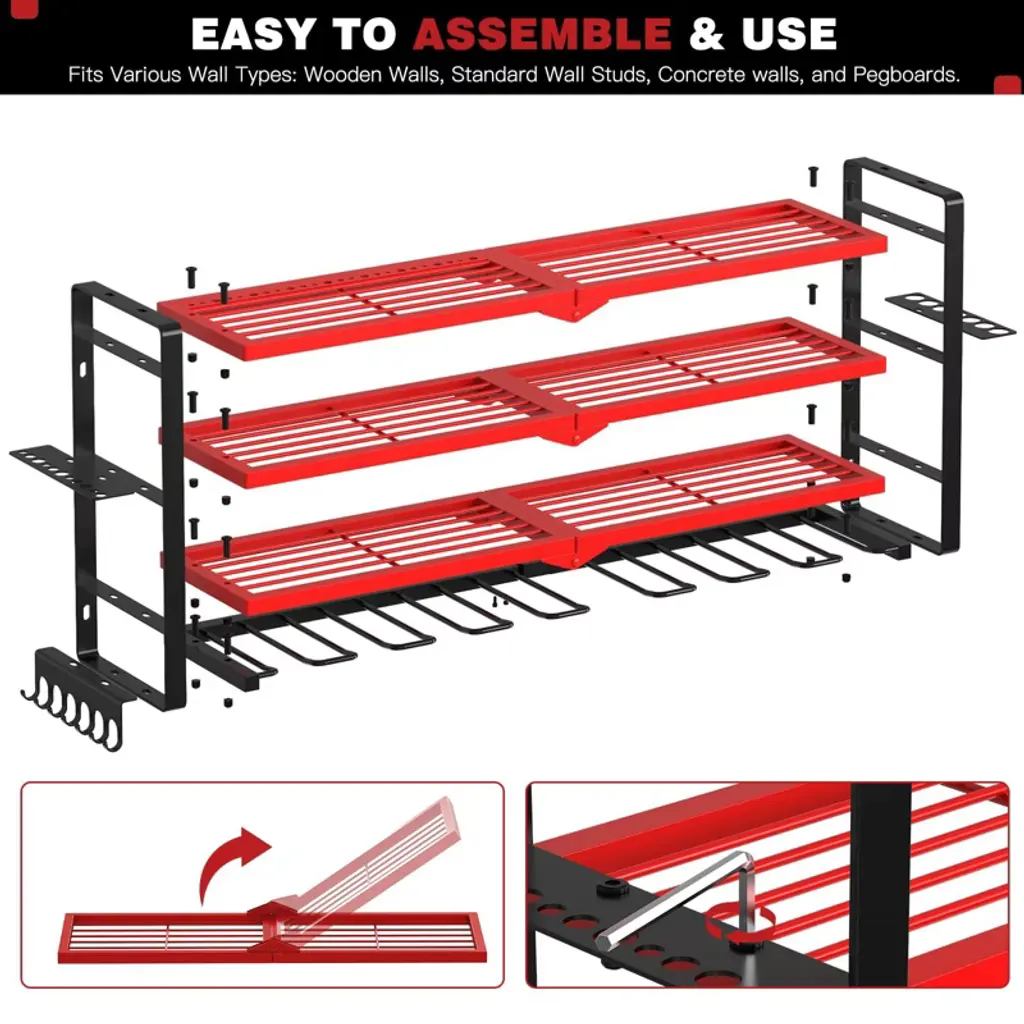 EASY TO ASSEMBLE & USE

Fits Various Wall Types: Wooden Walls, Standard Wall Studs, Concrete walls, and Pegboards.