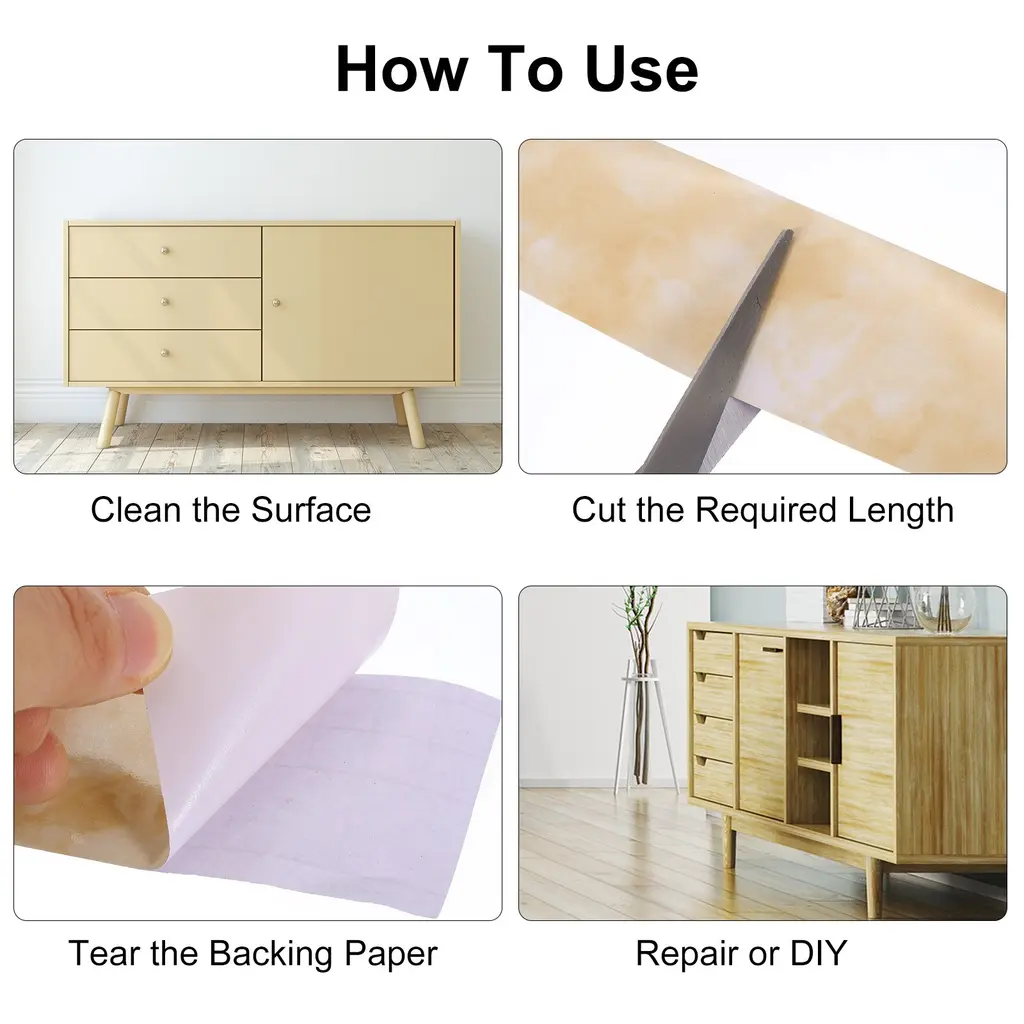 How To Use

Clean the Surface

Cut the Required Length

Tear the Backing Paper

Repair or DIY