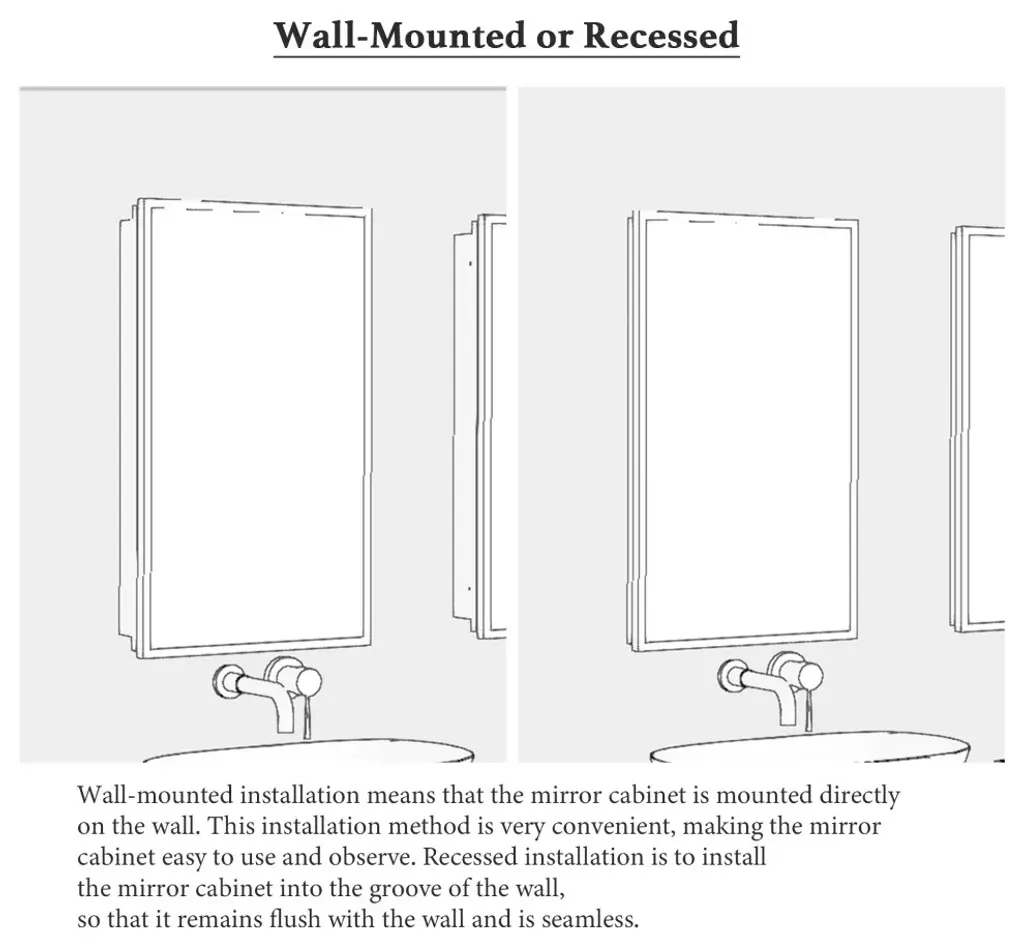 Wall-Mounted or Recessed

Wall-mounted installation means that the mirror cabinet is mounted directly on the wall. This installation method is very convenient, making the mirror cabinet easy to use and observe. Recessed installation is to install the mirror cabinet into the groove of the wall, so that it remains flush with the wall and is seamless.