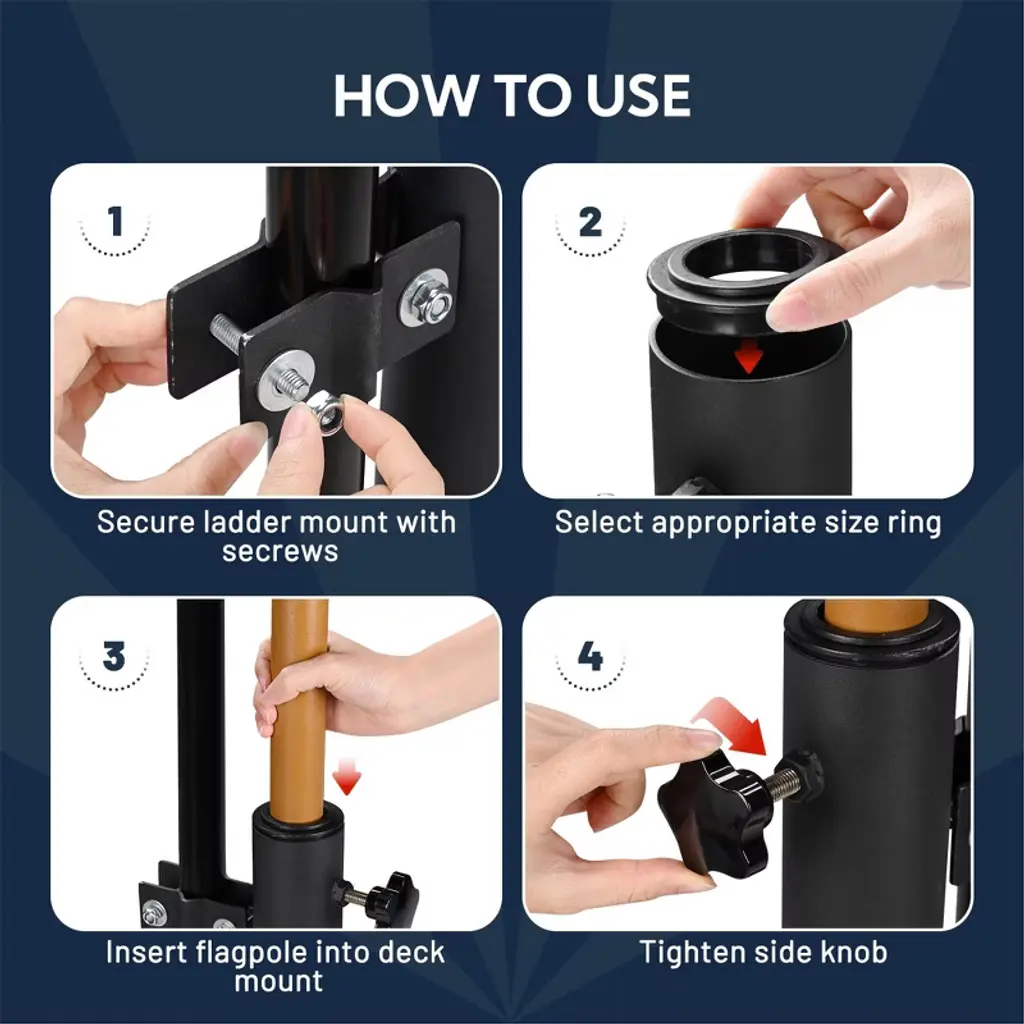 HOW TO USE

1

Secure ladder mount with secrews

2

Select appropriate size ring

3

Insert flagpole into deck mount

4

Tighten side knob