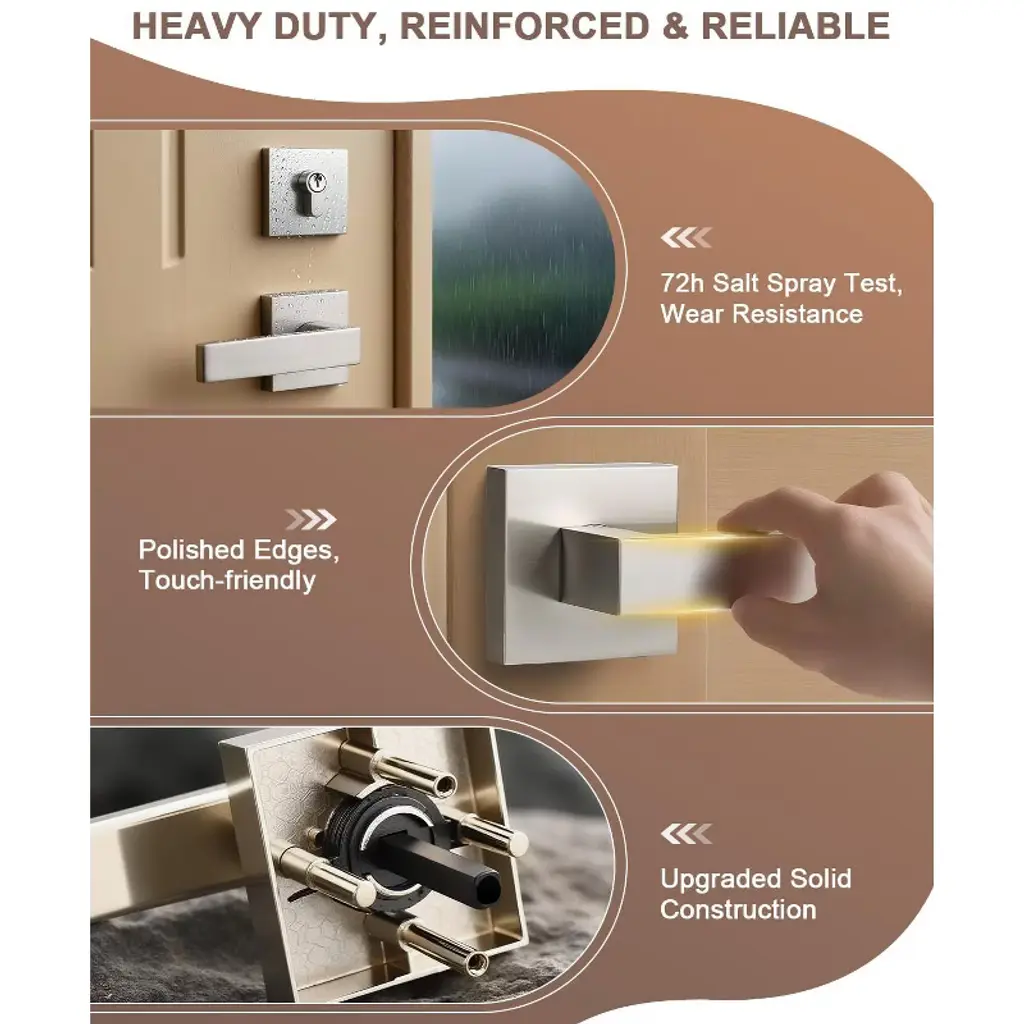 HEAVY DUTY, REINFORCED & RELIABLE

72h Salt Spray Test, Wear Resistance

Polished Edges, Touch-friendly

Upgraded Solid Construction