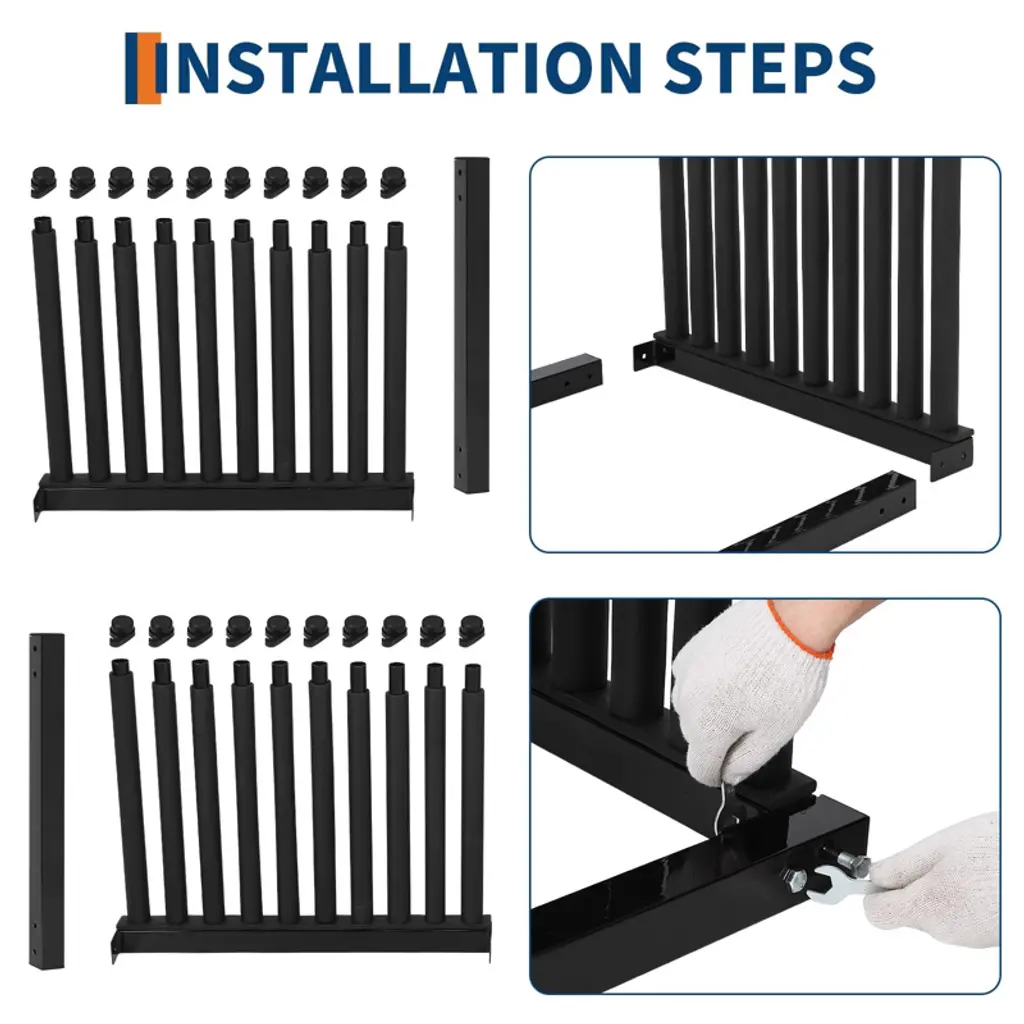 INSTALLATION STEPS