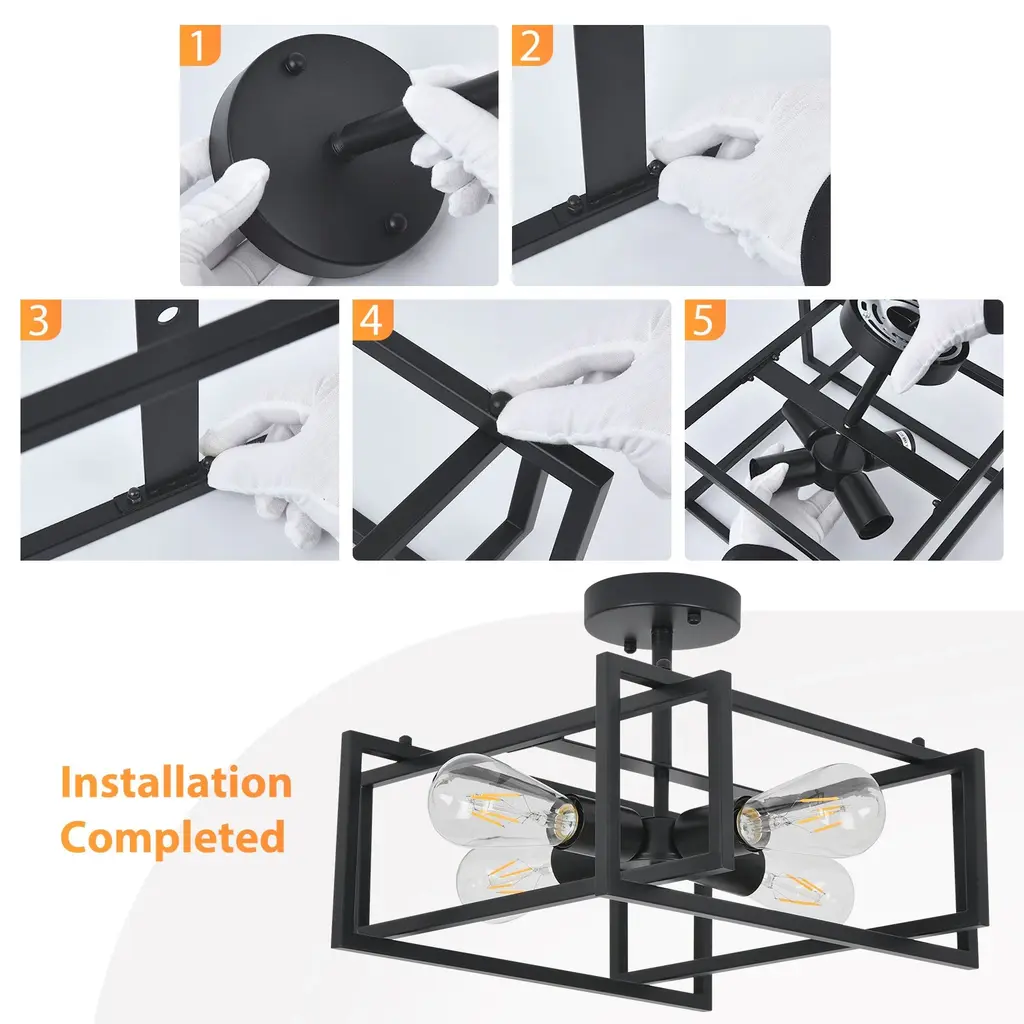 1

2

3

4

5

Installation Completed