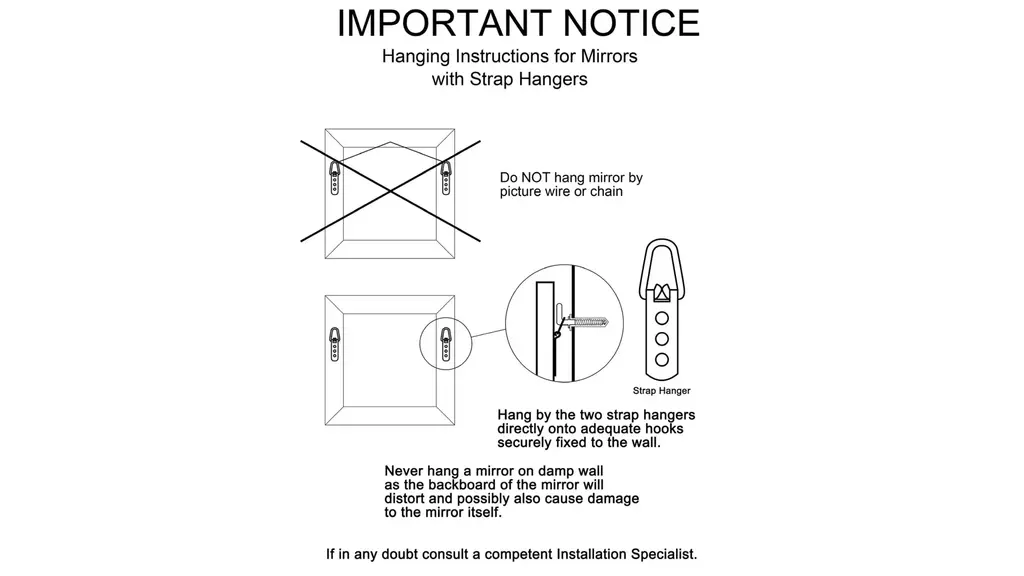 IMPORTANT NOTICE
Hanging Instructions for Mirrors with Strap Hangers

Do NOT hang mirror by picture wire or chain

Strap Hanger

Hang by the two strap hangers directly onto adequate hooks securely fixed to the wall.

Never hang a mirror on damp wall as the backboard of the mirror will distort and possibly also cause damage to the mirror itself.

If in any doubt consult a competent Installation Specialist.