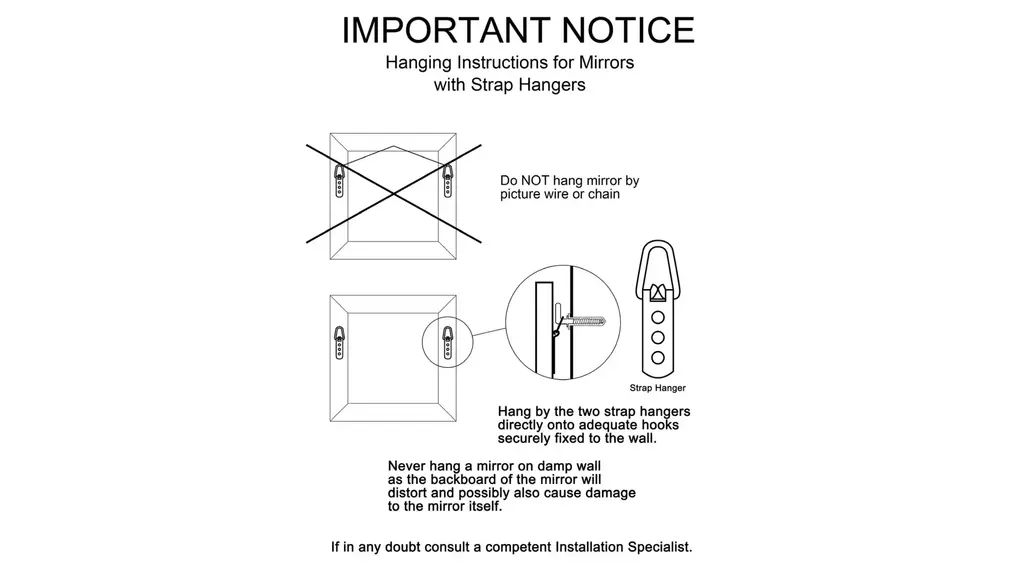 IMPORTANT NOTICE
Hanging Instructions for Mirrors with Strap Hangers

Do NOT hang mirror by picture wire or chain

Strap Hanger

Hang by the two strap hangers directly onto adequate hooks securely fixed to the wall.

Never hang a mirror on damp wall as the backboard of the mirror will distort and possibly also cause damage to the mirror itself.

If in any doubt consult a competent Installation Specialist.